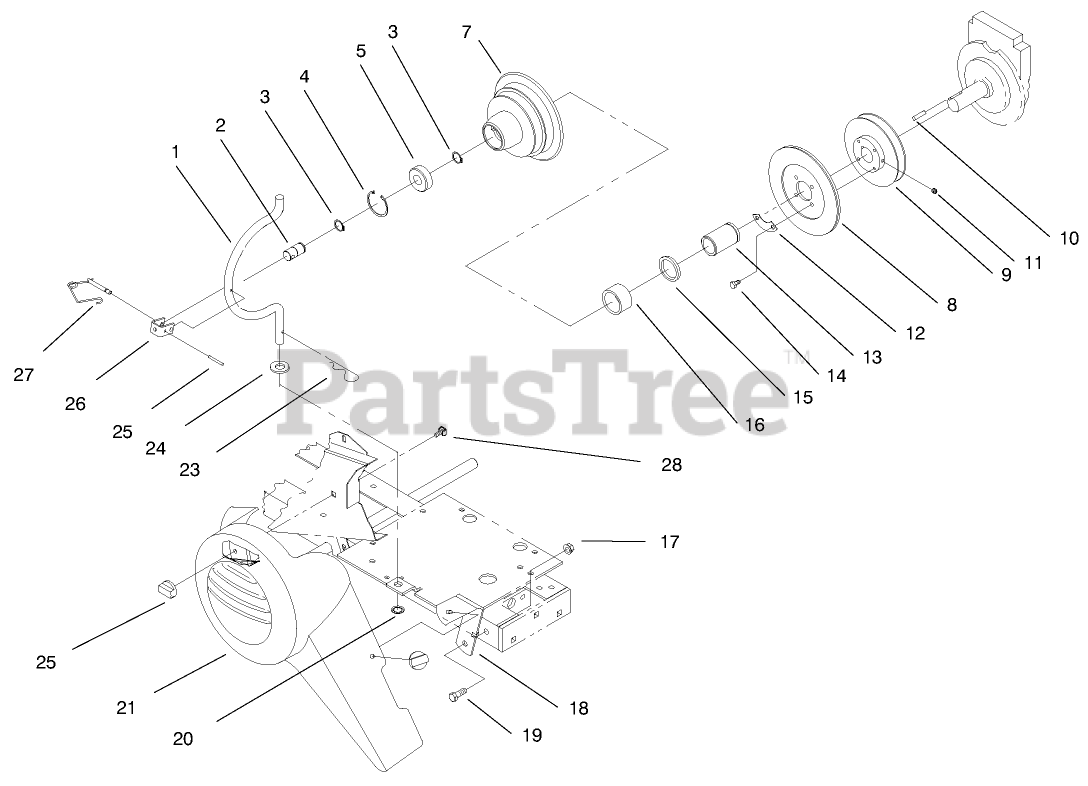 3
7
5
4
3
2
1
10
11
9
8
12
13
14
15
16
27
26
25
24
23
PartsTree™
28
17
25
21
20
18
19