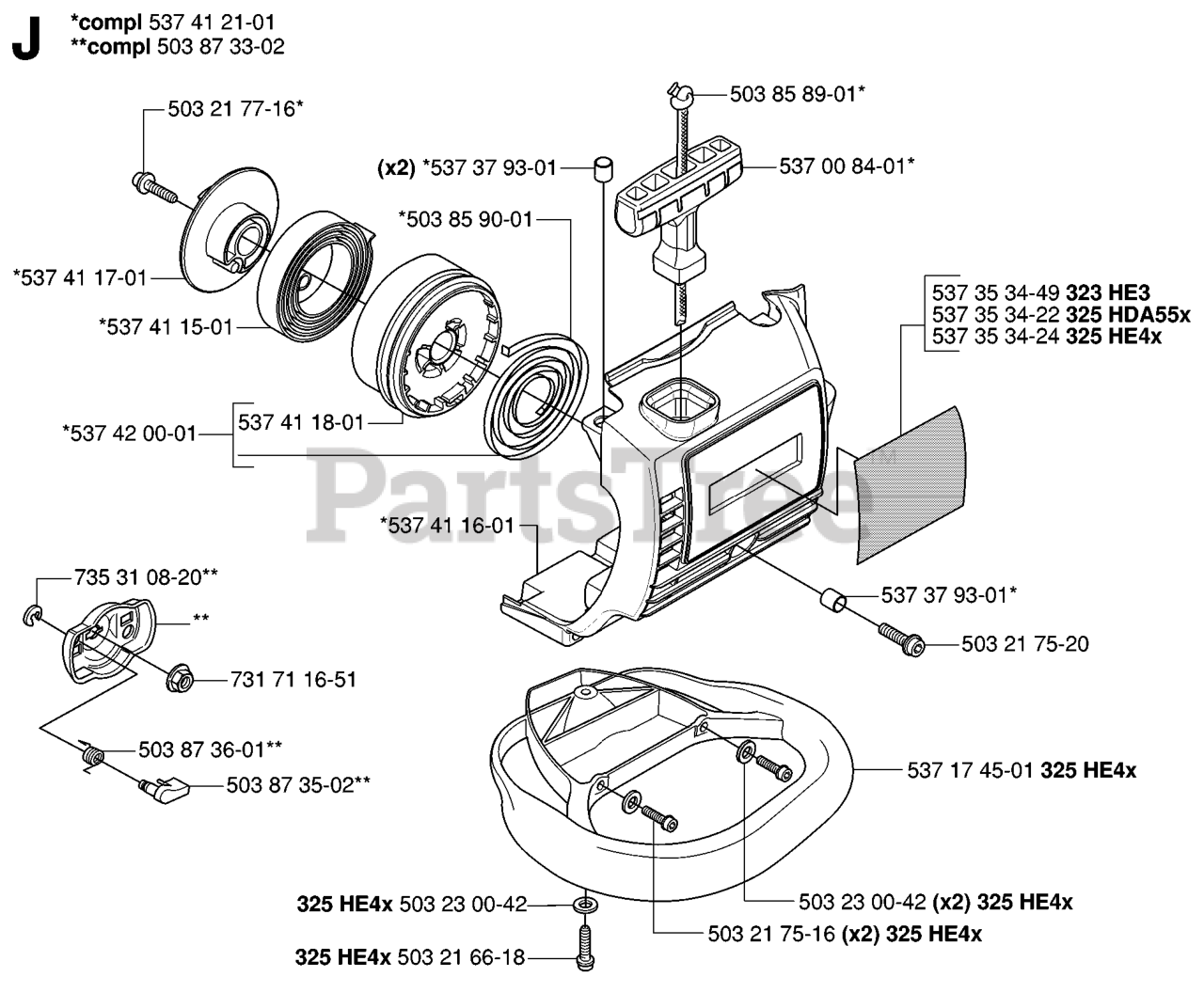 J
*compl 537 41 21-01
**compl 503 87 33-02

503 21 77-16*
503 85 89-01*
(x2) *537 37 93-01
537 00 84-01*
*503 85 90-01
*537 41 17-01
*537 41 15-01
537 35 34-49 323 HE3
537 35 34-22 325 HDA55x
537 35 34-24 325 HE4x
*537 42 00-01
537 41 18-01
PartsTree
*537 41 16-01
735 31 08-20**
**
537 37 93-01*
503 21 75-20
731 71 16-51
503 87 36-01**
503 87 35-02**
537 17 45-01 325 HE4x
325 HE4x 503 23 00-42
503 23 00-42 (x2) 325 HE4x
503 21 75-16 (x2) 325 HE4x
325 HE4x 503 21 66-18