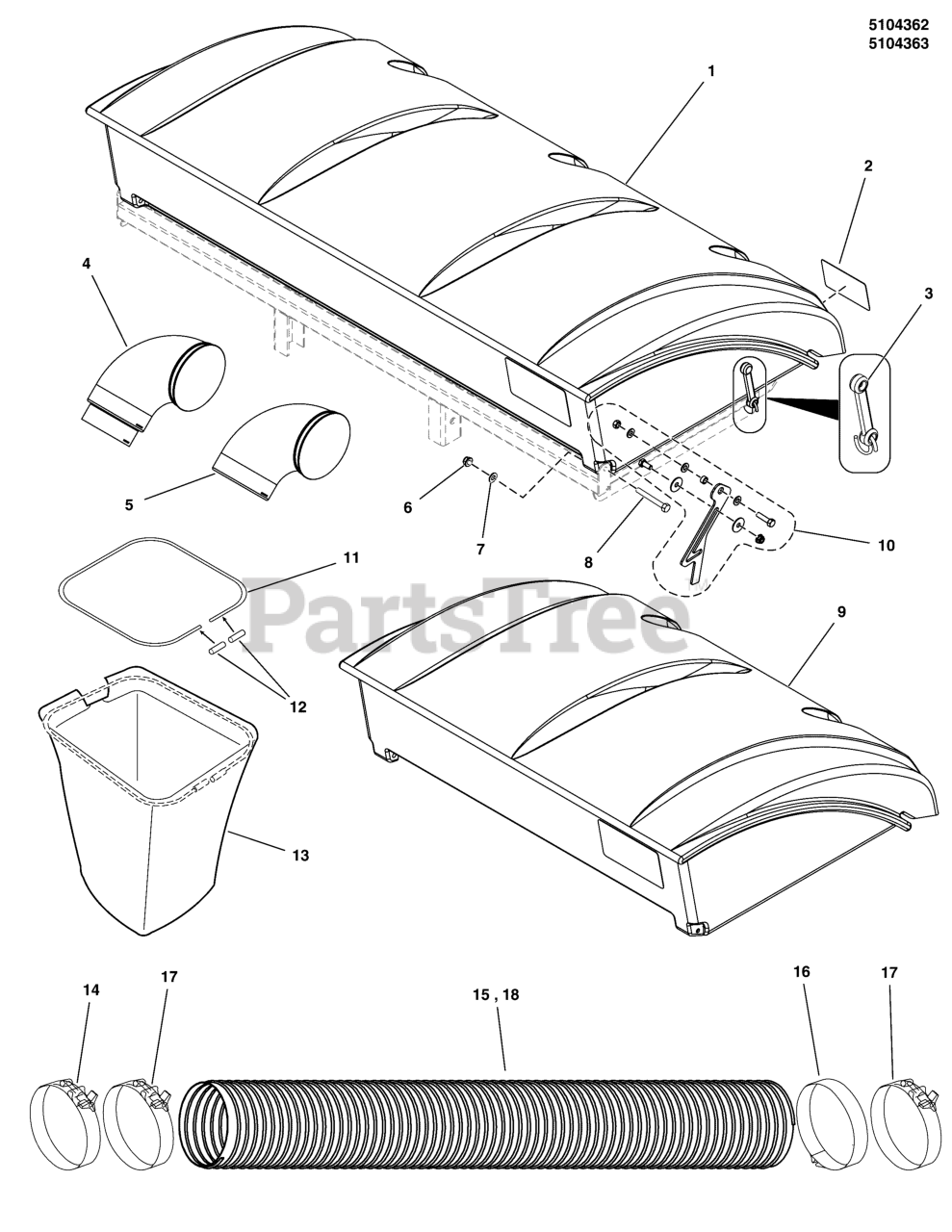 5104362
5104363

1

2

3

4

5

6

7

8

10

11

PartsTree

9

12

13

14

17

15 , 18

16

17