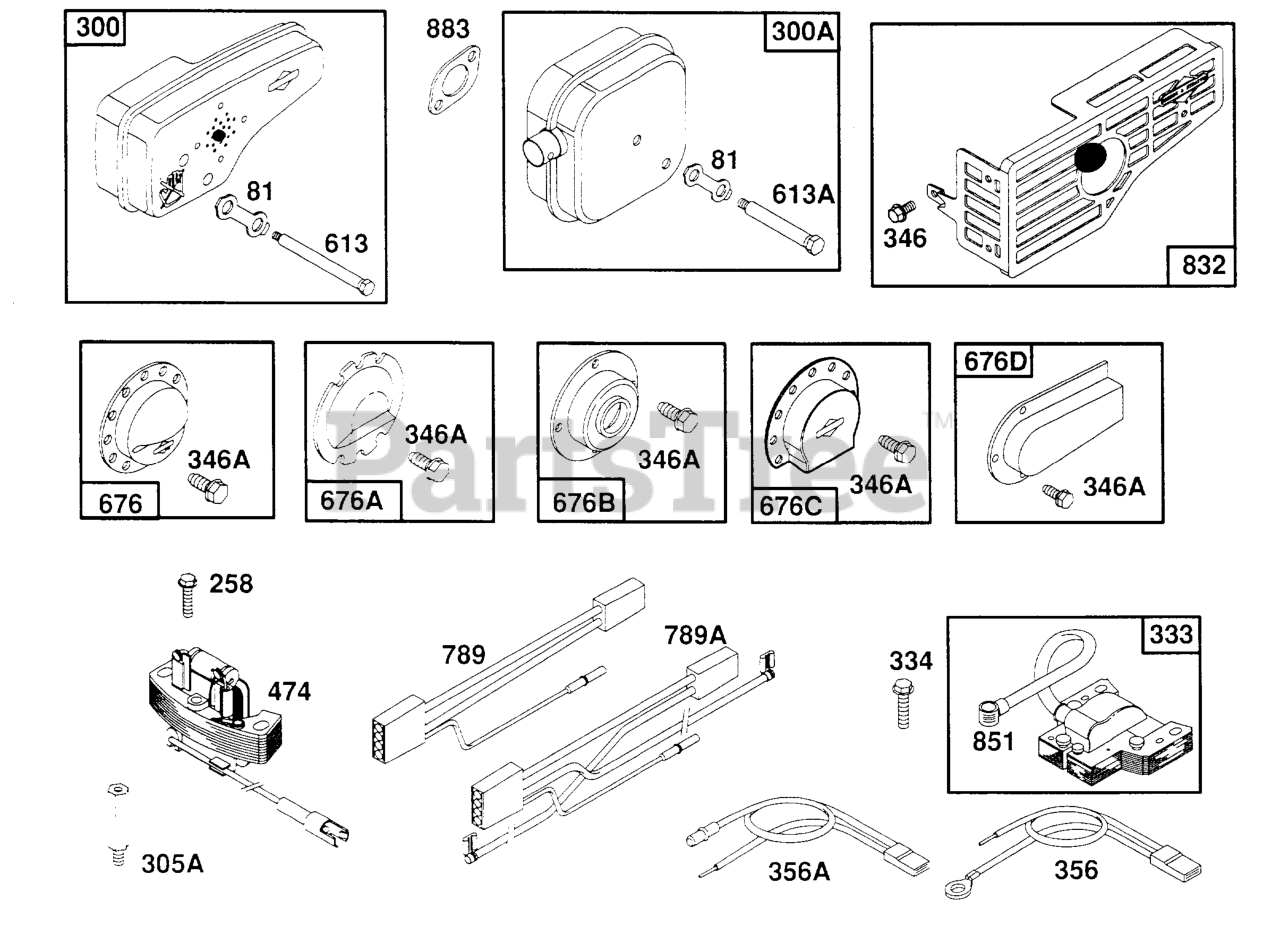 300
81
613
883
300A
81
613A
346
832
676
346A
676A
346A
676B
346A
676C
346A
676D
346A
PartsTree™
258
474
305A
789
789A
334
333
851
356A
356