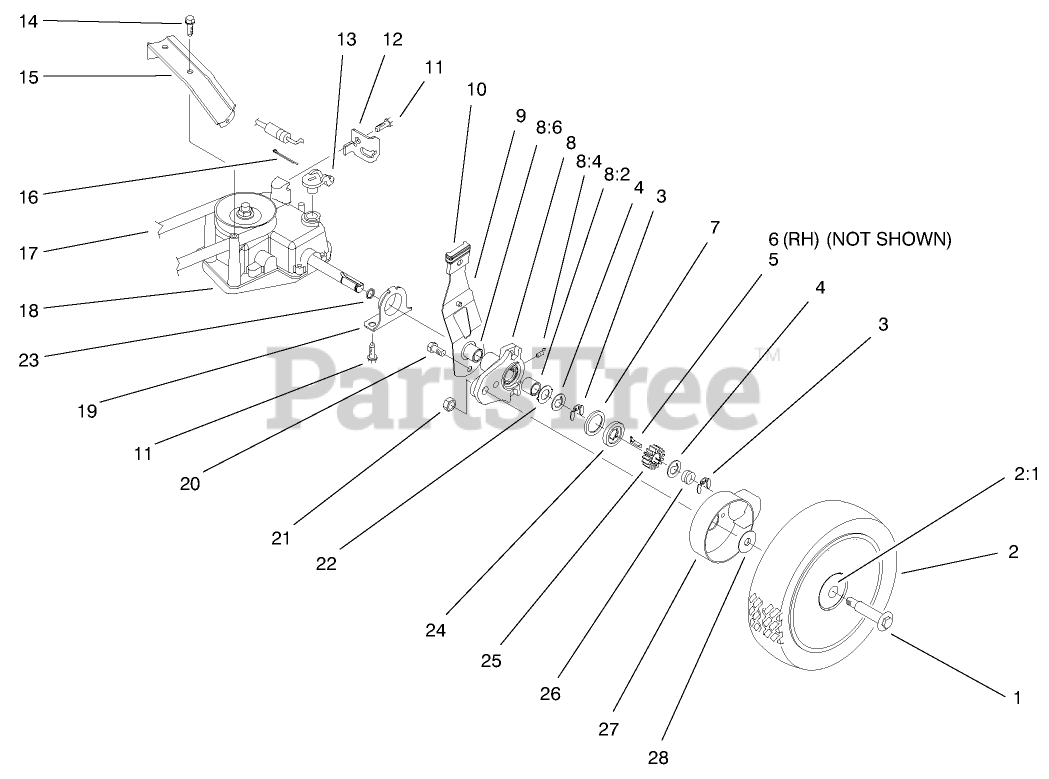 14
15
13
12
11
10
9
8:6
8
8:4
8:2
4
3
7
6 (RH) (NOT SHOWN)
5
4
3
16
17
18
23
19
11
20
21
22
24
25
26
27
28
2:1
2
1
PartsTree™