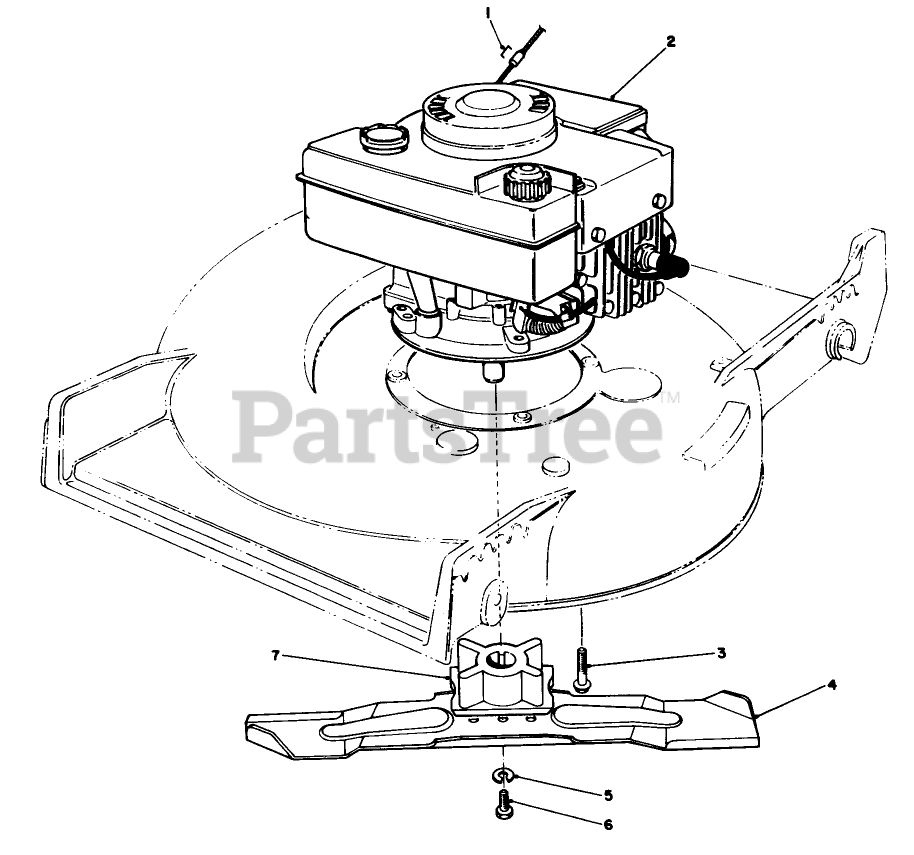 1
2
PartsTree™
7
3
4
5
6