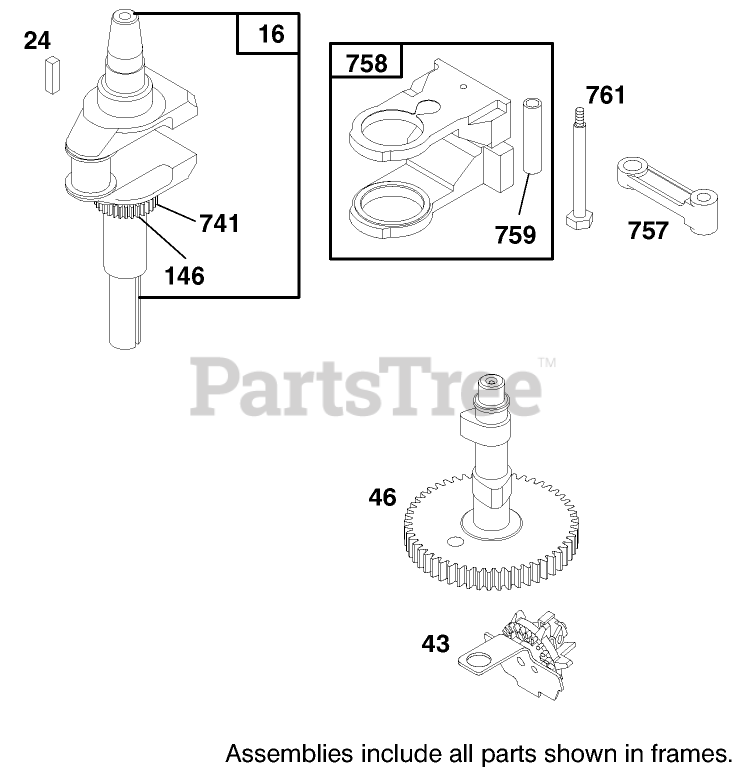 24

16

741

146

758

759

761

757

PartsTree™

46

43

Assemblies include all parts shown in frames.