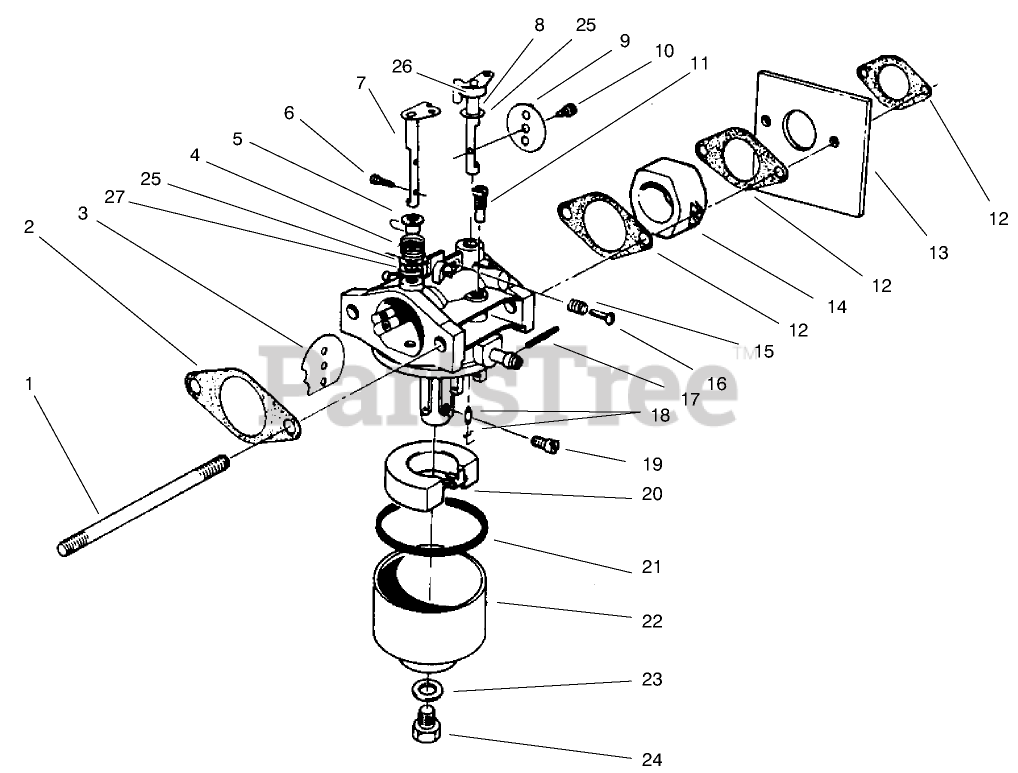 8
25
9
10
11
26
7
6
5
4
25
27
3
2
1
12
13
12
14
12
15
16
17
18
19
20
21
22
23
24
PartsTree™