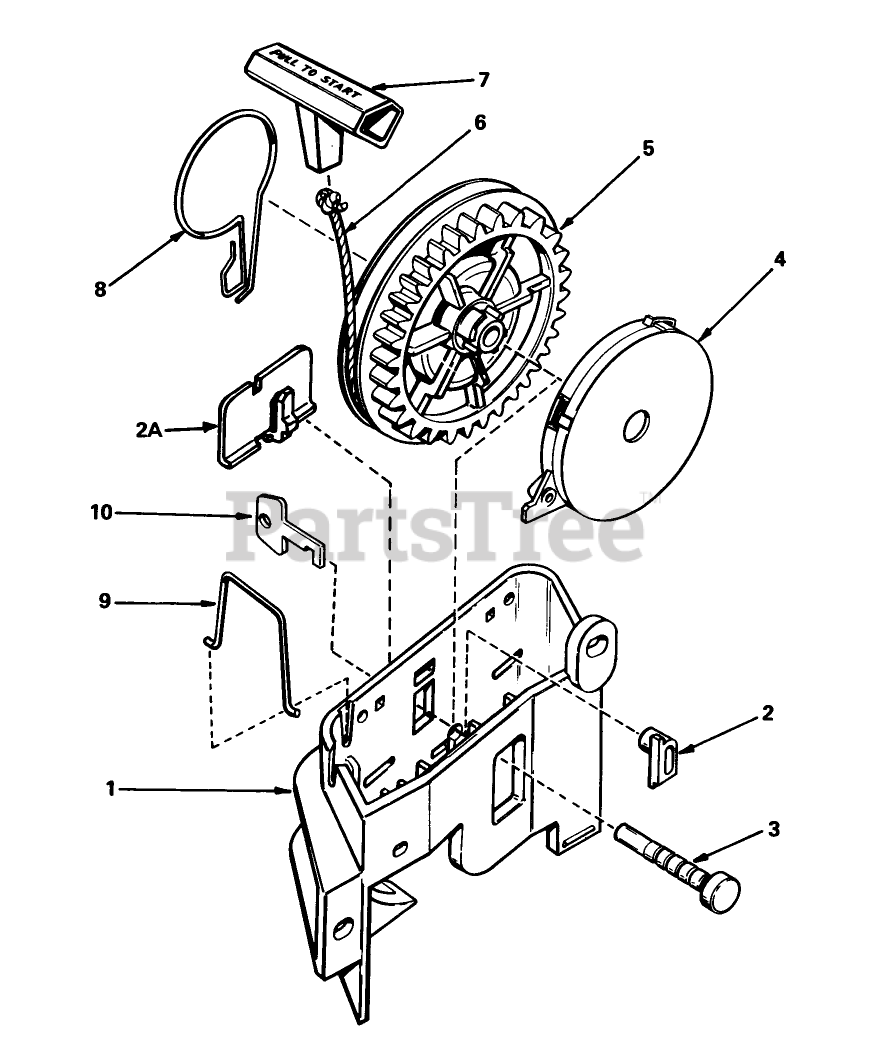 PULL TO START

7

6

5

4

8

2A

10

PartsTree

9

2

1

3