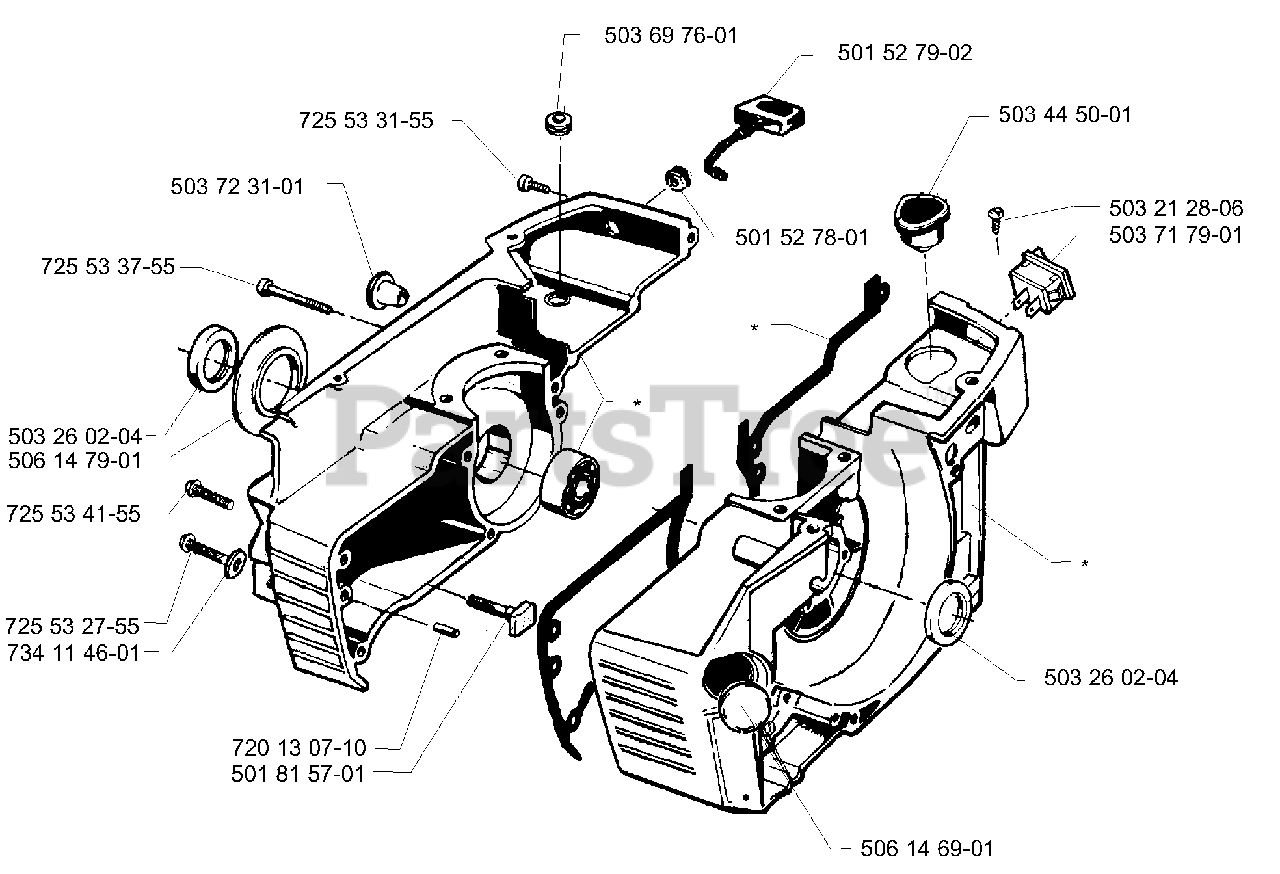 503 69 76-01
501 52 79-02
725 53 31-55
503 44 50-01
503 72 31-01
503 21 28-06
503 71 79-01
501 52 78-01
725 53 37-55
*
*
503 26 02-04
506 14 79-01
PartsTree
725 53 41-55
*
725 53 27-55
734 11 46-01
503 26 02-04
720 13 07-10
501 81 57-01
506 14 69-01