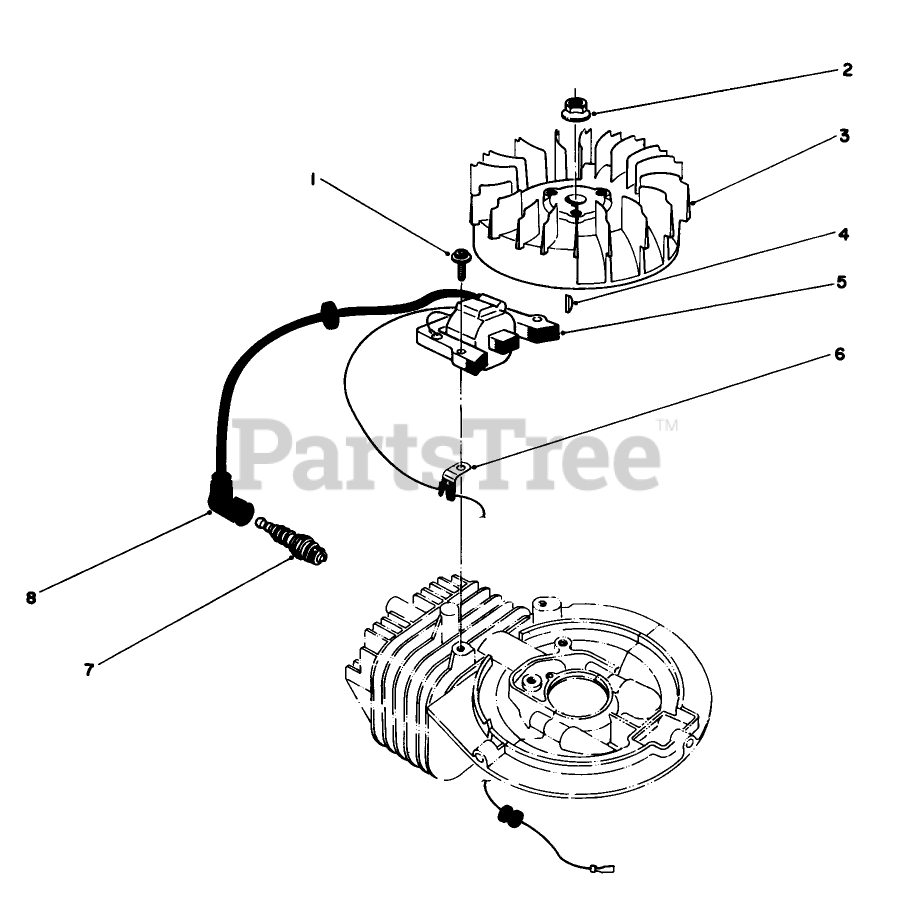 2
3
1
4
5
6
PartsTree™
8
7