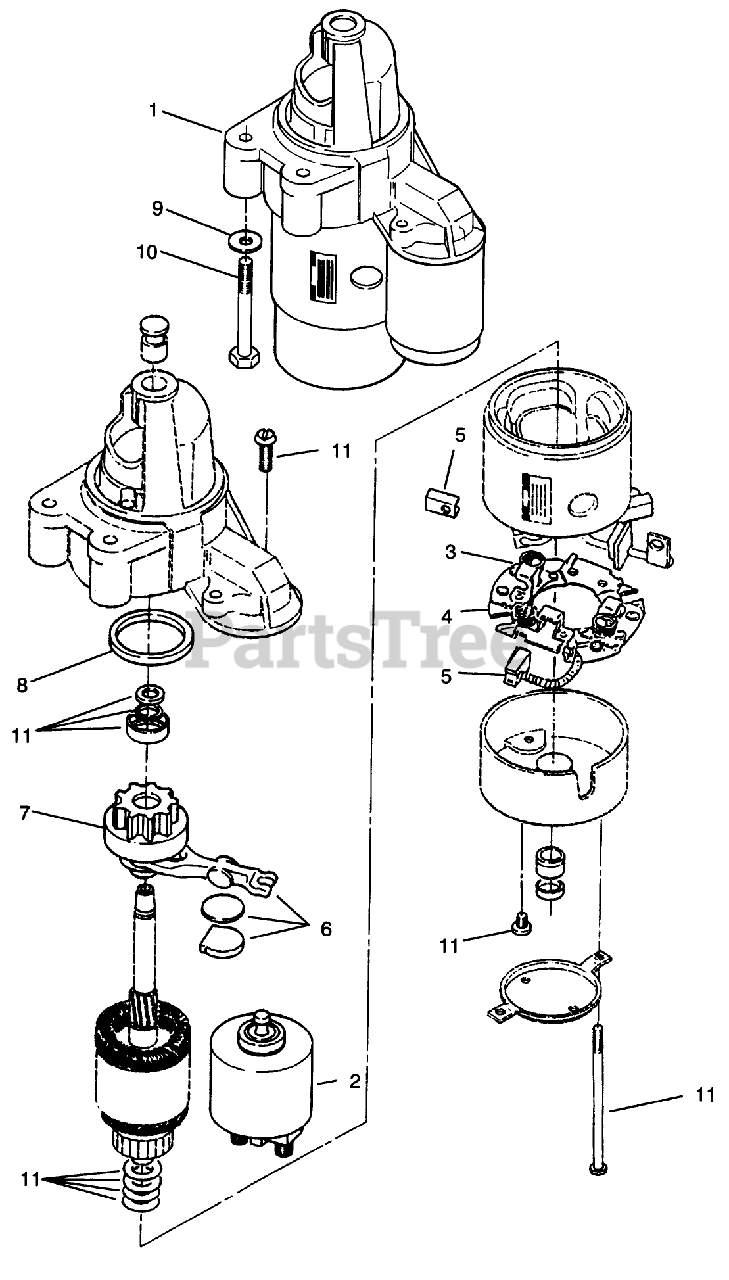 1
9
10
11
5
3
4
PartsTree
5
8
11
7
6
11
2
11
11