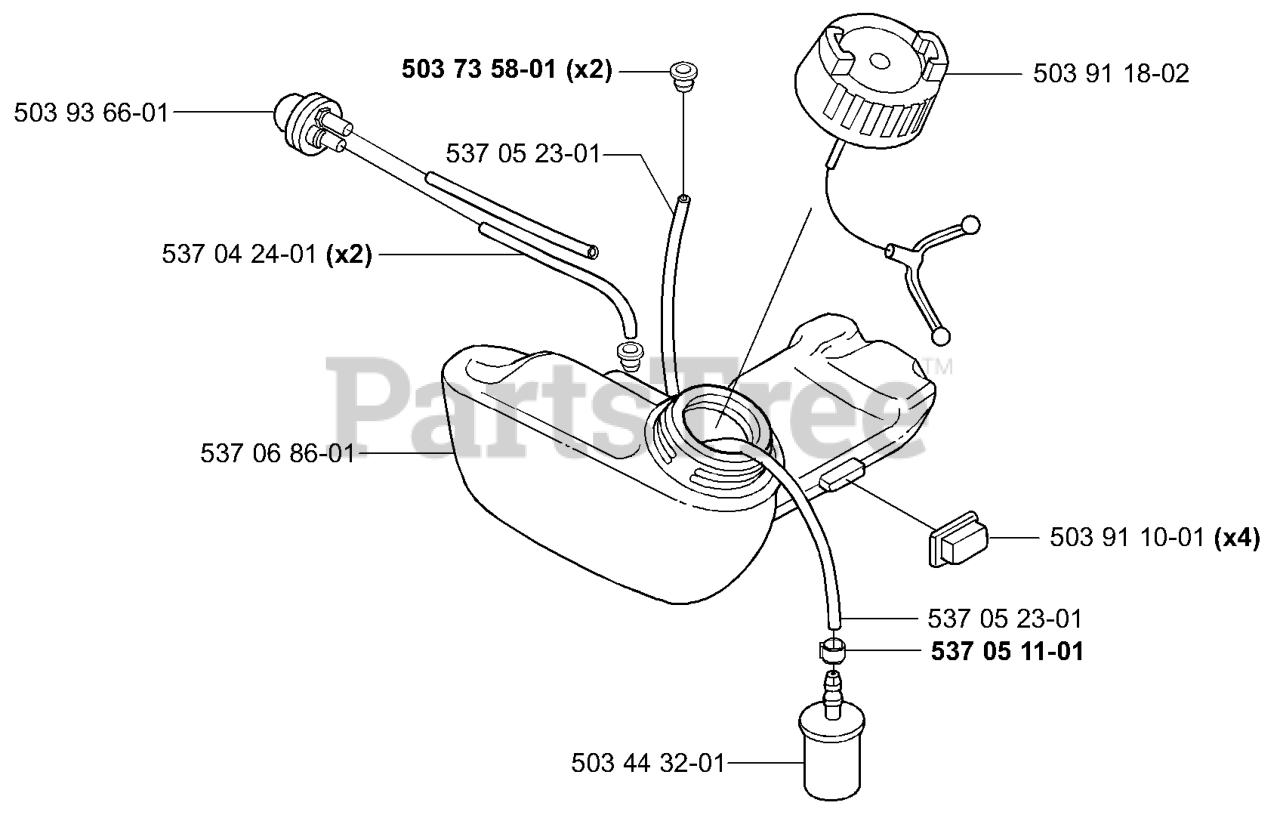 503 73 58-01 (x2)

503 91 18-02

503 93 66-01

537 05 23-01

537 04 24-01 (x2)

PartsTree™

537 06 86-01

503 91 10-01 (x4)

537 05 23-01

537 05 11-01

503 44 32-01