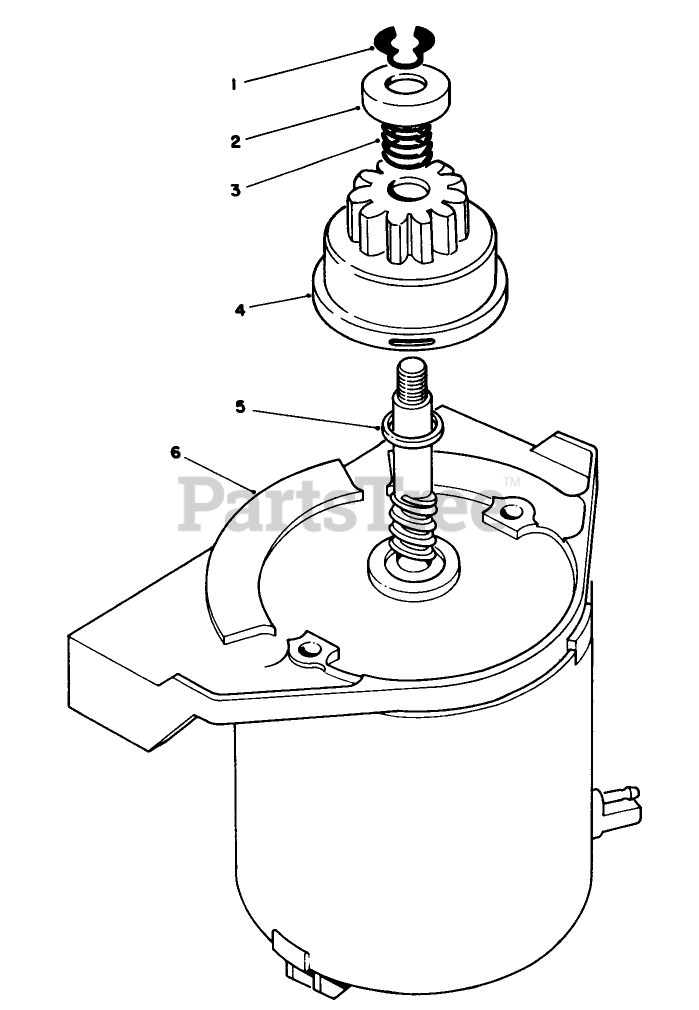 1
2
3
4
5
6
PartsTree™