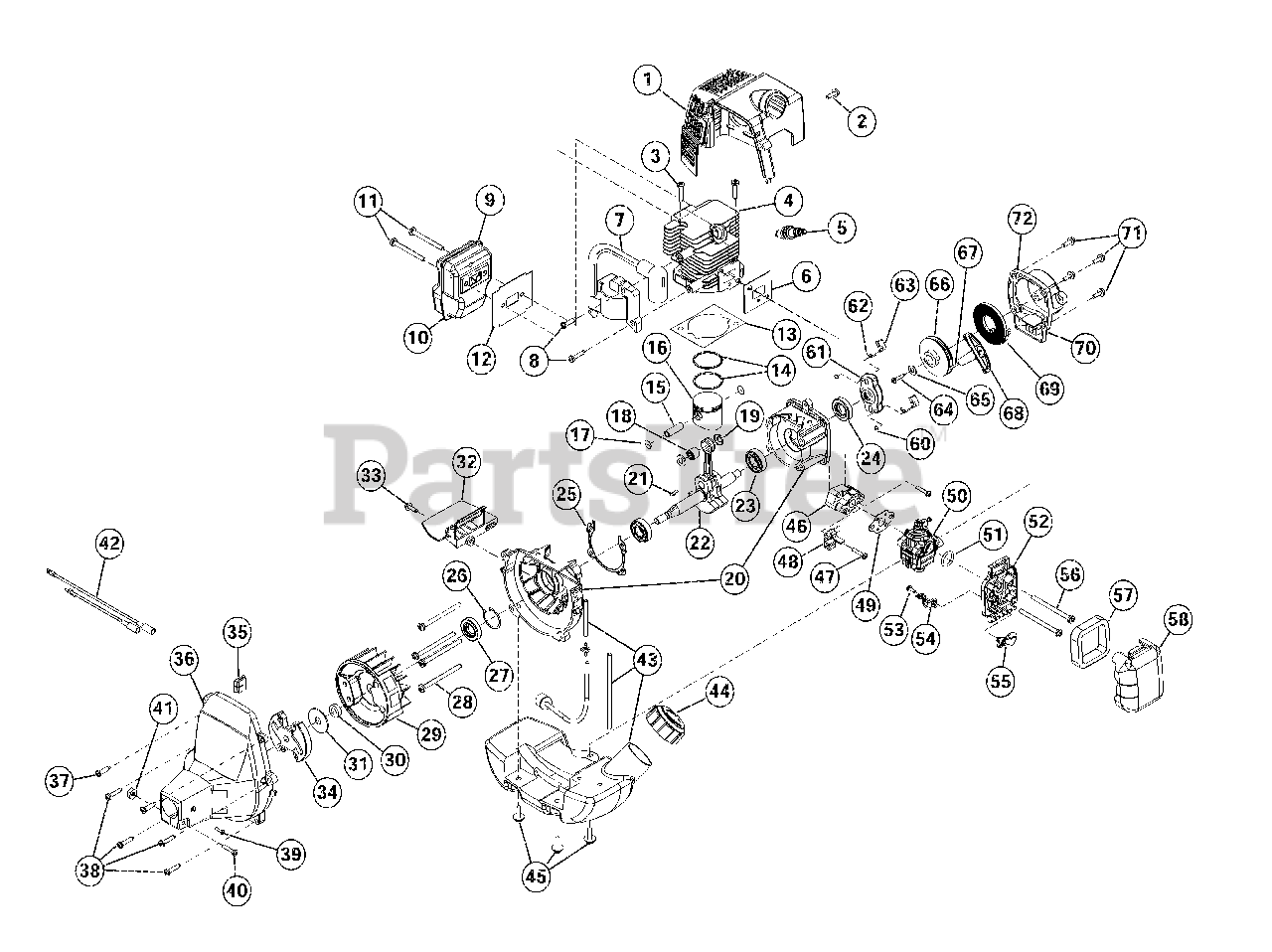 1
2
3
4
5
6
7
8
9
10
11
12
13
14
15
16
17
18
19
20
21
22
23
24
25
26
27
28
29
30
31
32
33
34
35
36
37
38
39
40
41
42
43
44
45
46
47
48
49
50
51
52
53
54
55
56
57
58
60
61
62
63
64
65
66
67
68
69
70
71
72
PartsTree