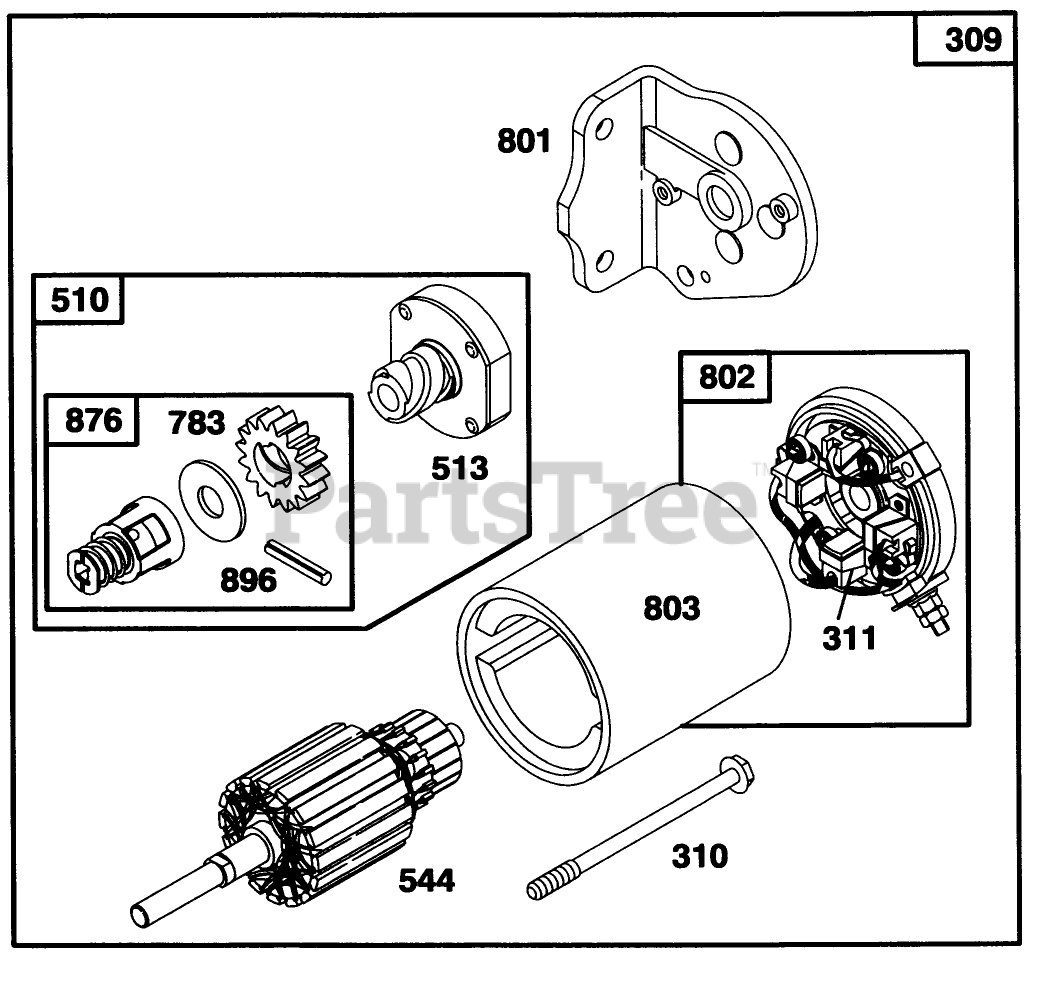 309

801

510

876

783

513

896

802

PartsTree™

803

311

544

310