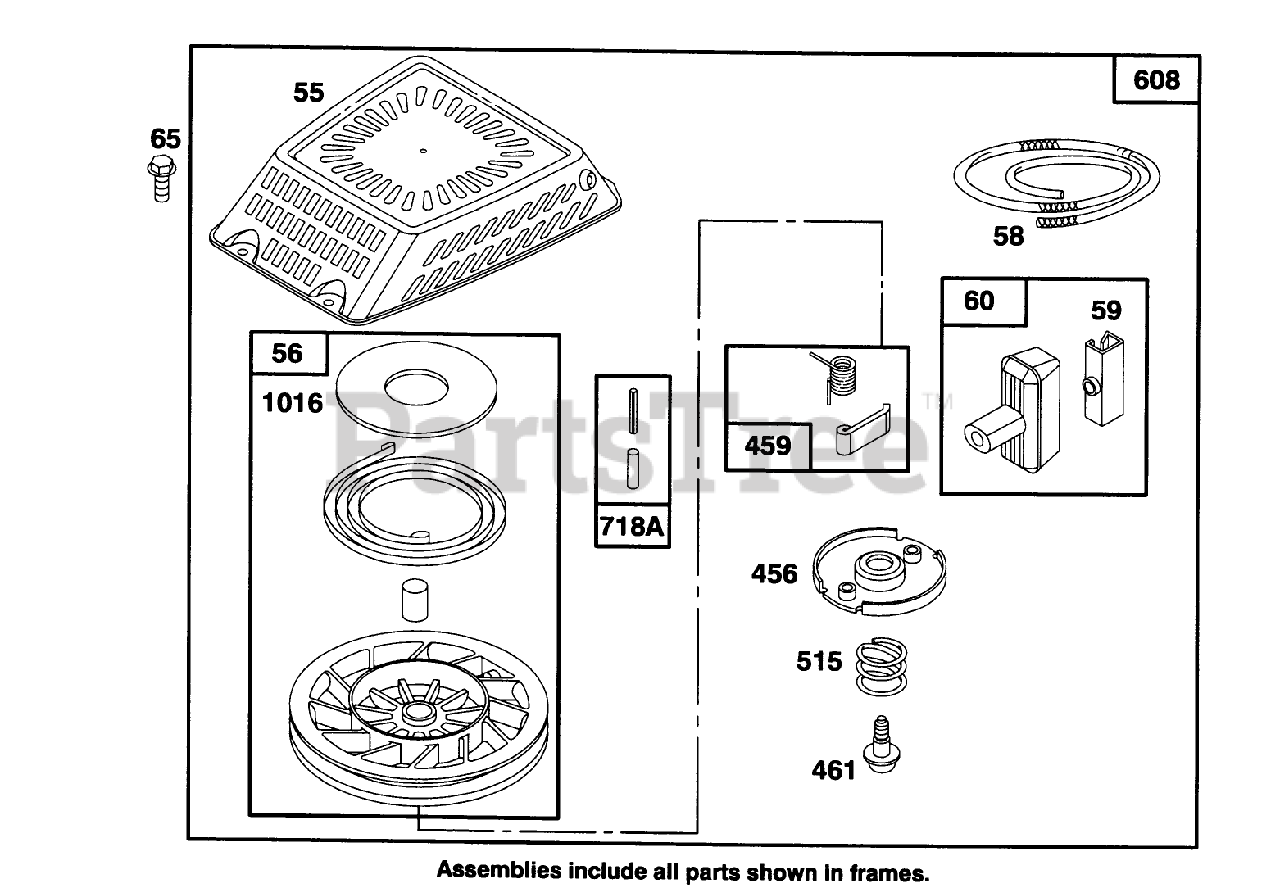 608

55

65

58

60

59

56

1016

PartsTree™

718A

459

456

515

461

Assemblies include all parts shown in frames.