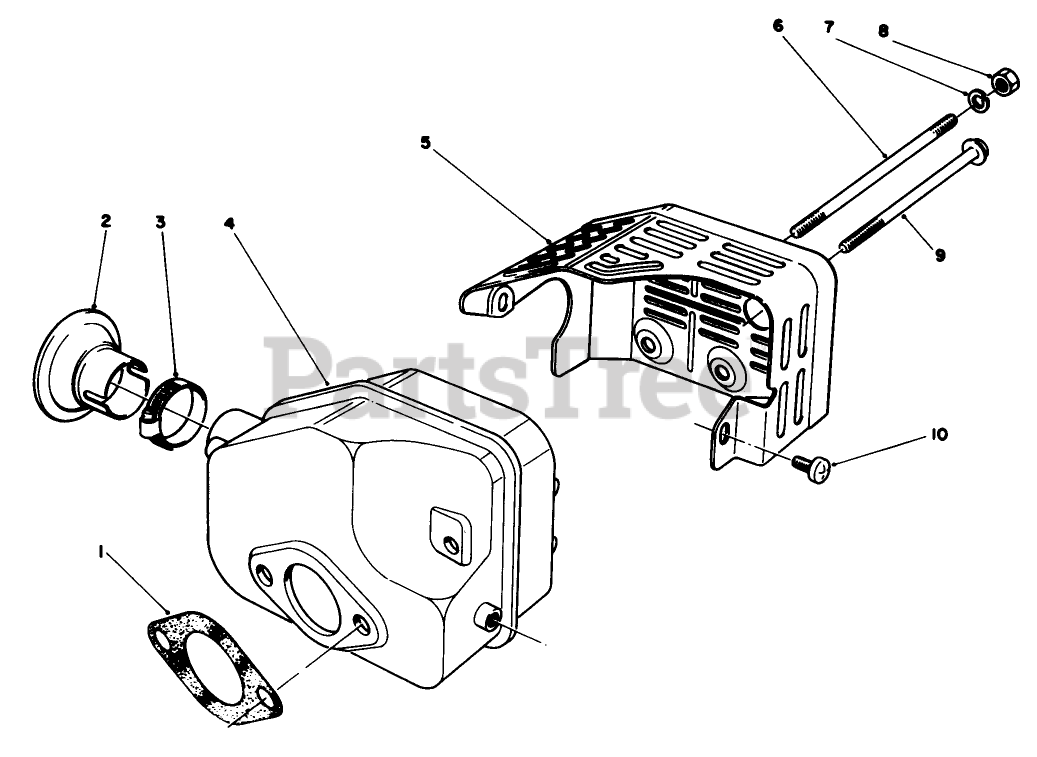 6
7
8
5
9
2
3
4
PartsTree
10
1