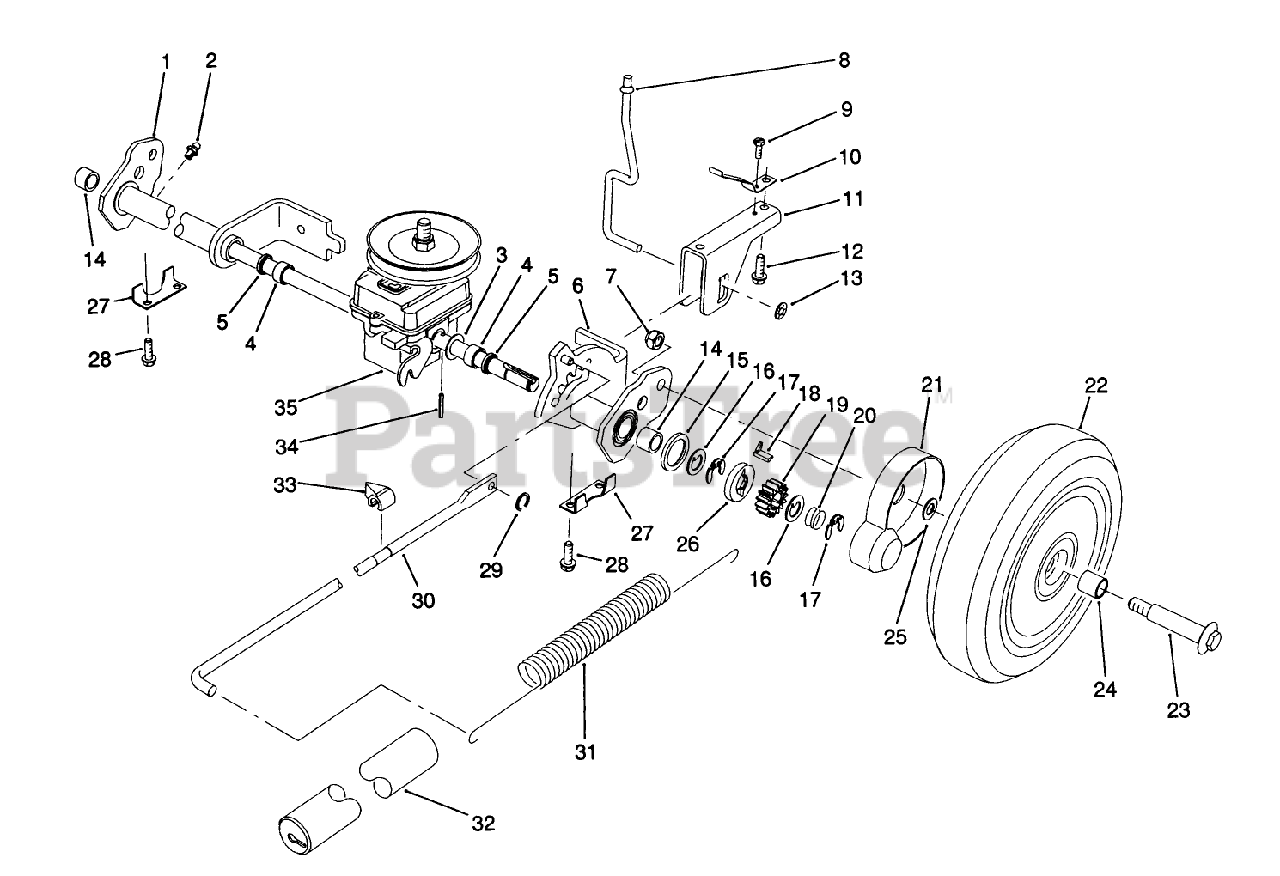 1
2
8
9
10
11
12
13
14
27
28
5
4
3
4
5
6
7
35
34
14
15
16
17
18
19
20
21
22
PartsTree™
33
29
30
27
28
26
16
17
25
24
23
31
32