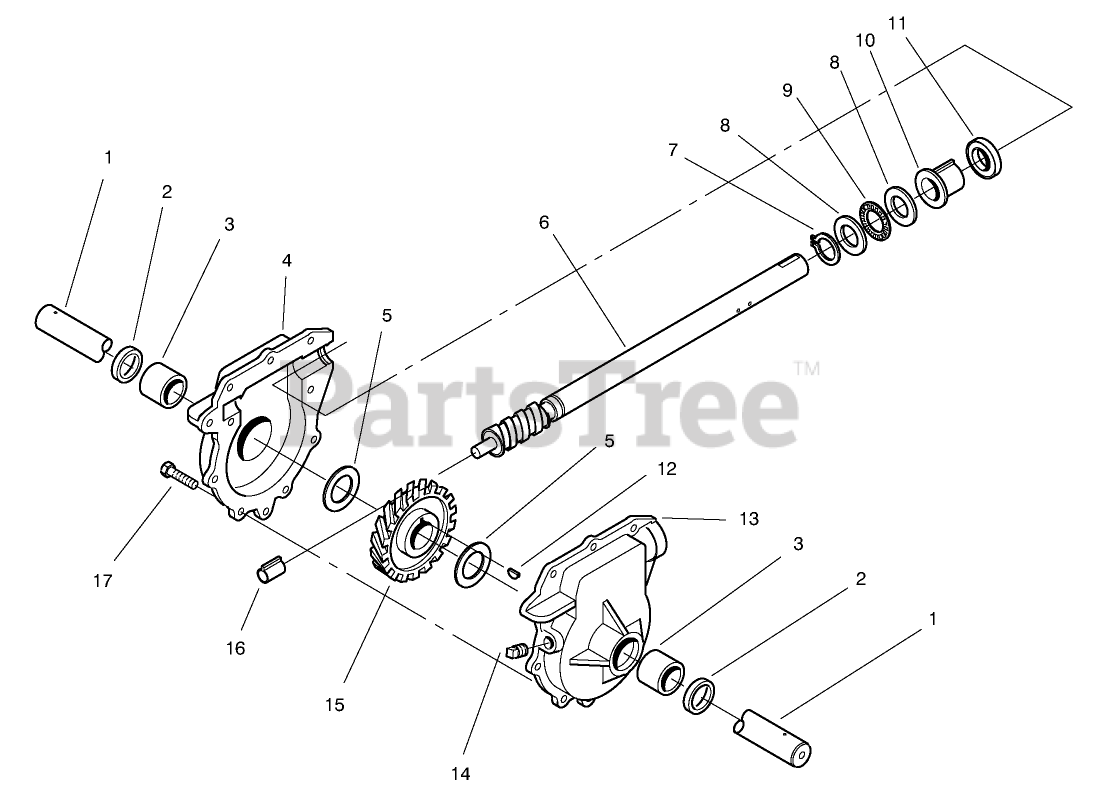 11
10
8
9
8
7
6
1
2
3
4
5
PartsTree™
5
12
13
3
2
1
17
16
15
14