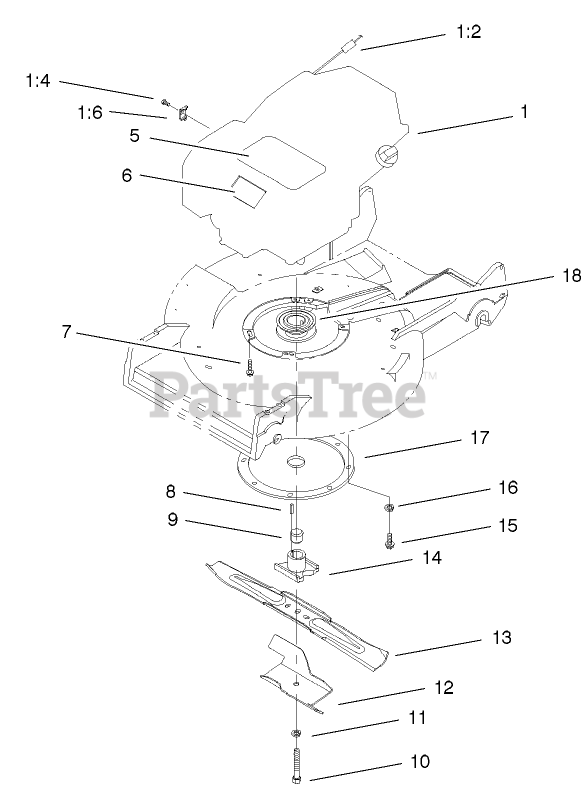 1:2
1:4
1:6
1
5
6
18
7
PartsTree™
17
8
16
9
15
14
13
12
11
10