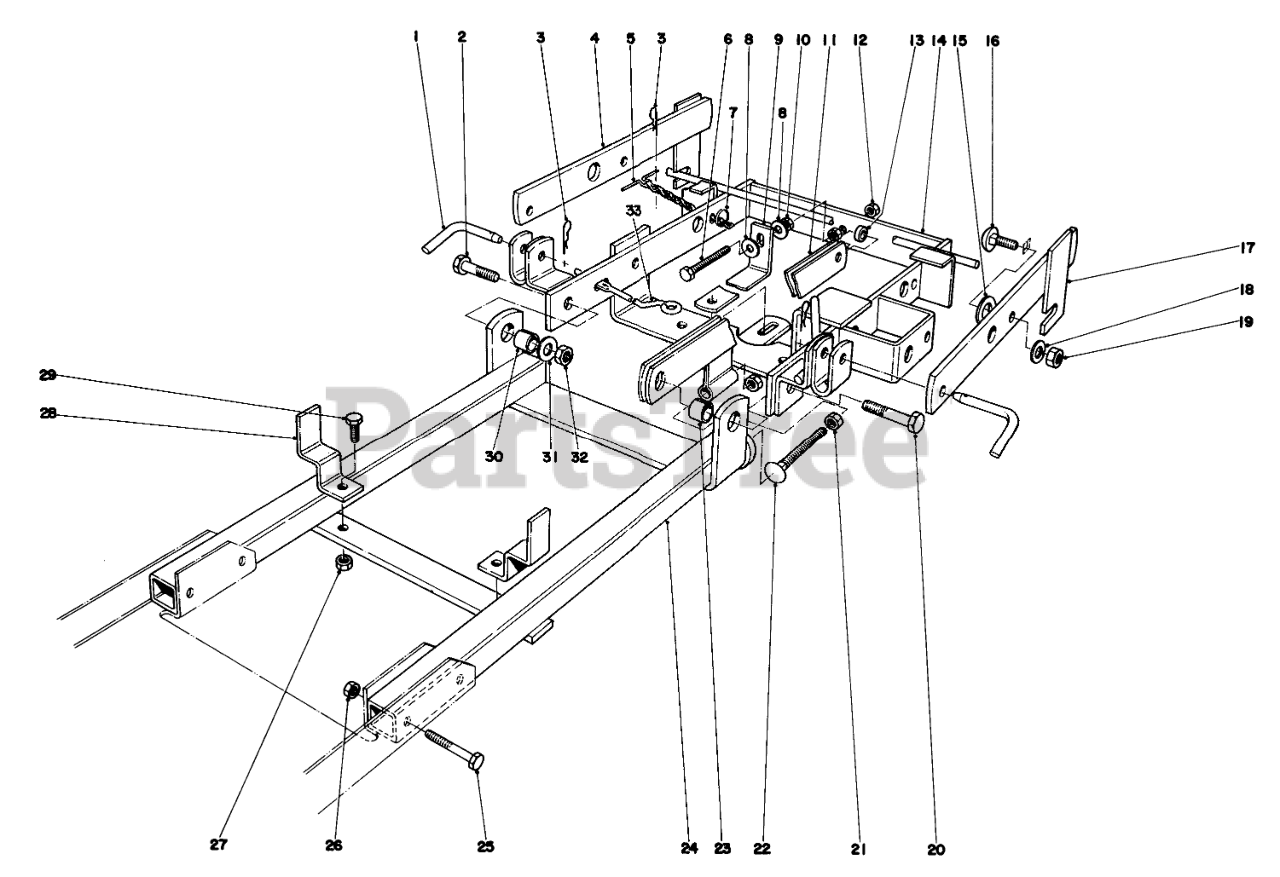 1 2 3 4 5 3 6 8 9 10 11 12 13 14 15 16
7
8
33
17
18
19
29
28
30 31 32
PartsTree
27 26 25 24 23 22 21 20