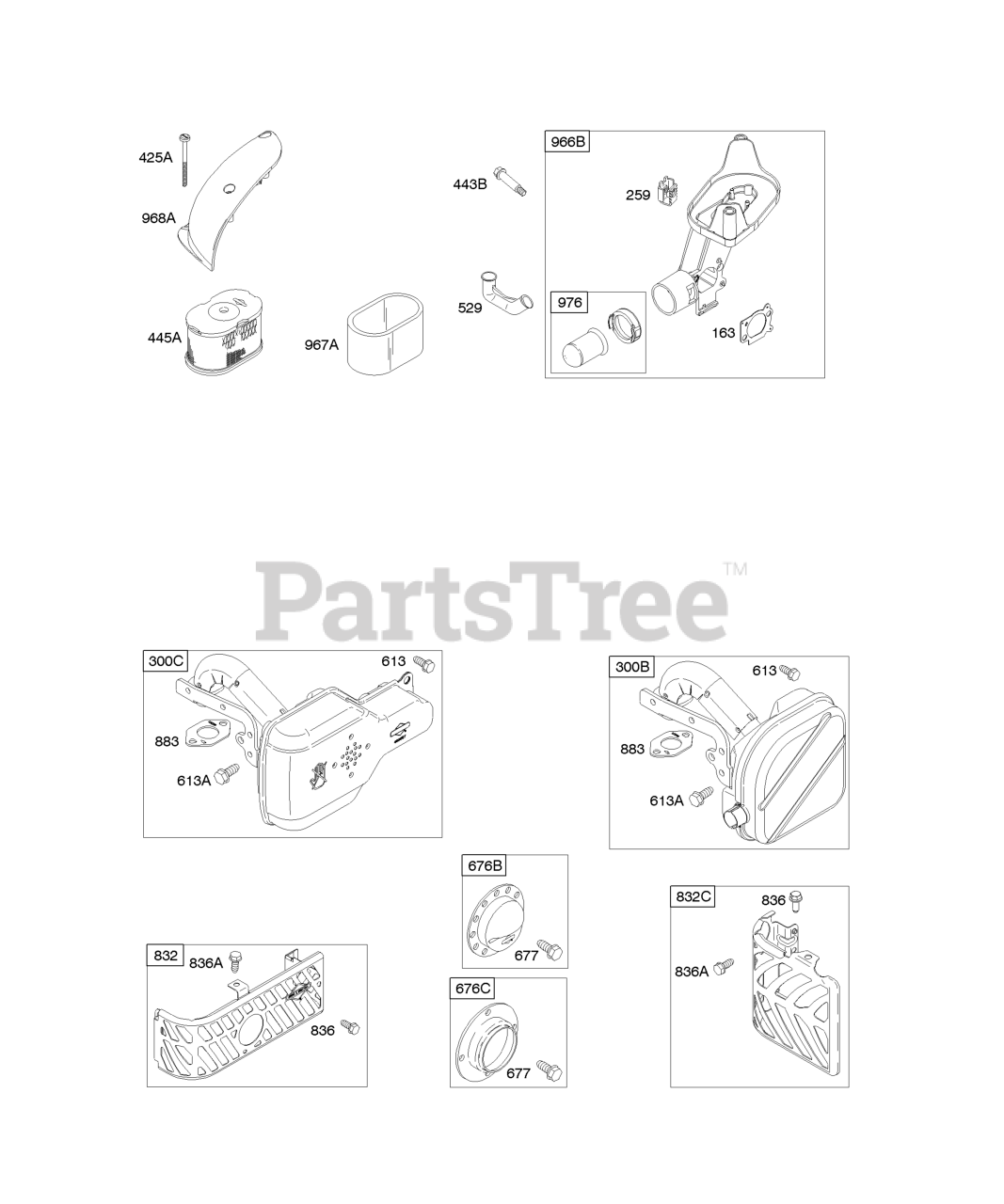 425A
968A
445A
967A
443B
529
966B
259
976
163

PartsTree™

300C
613
883
613A
300B
613
883
613A
676B
677
676C
677
832
836A
836
832C
836
836A