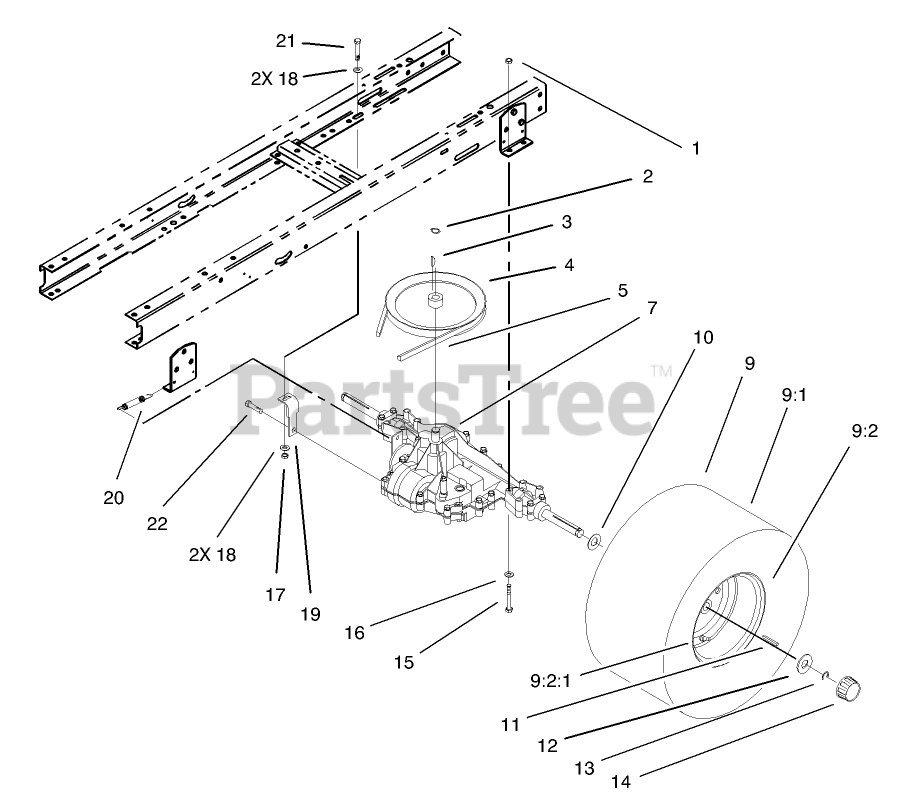 21
2X 18
1
2
3
4
5
7
10
9
9:1
9:2
PartsTree™
20
22
2X 18
17
19
16
15
9:2:1
11
12
13
14