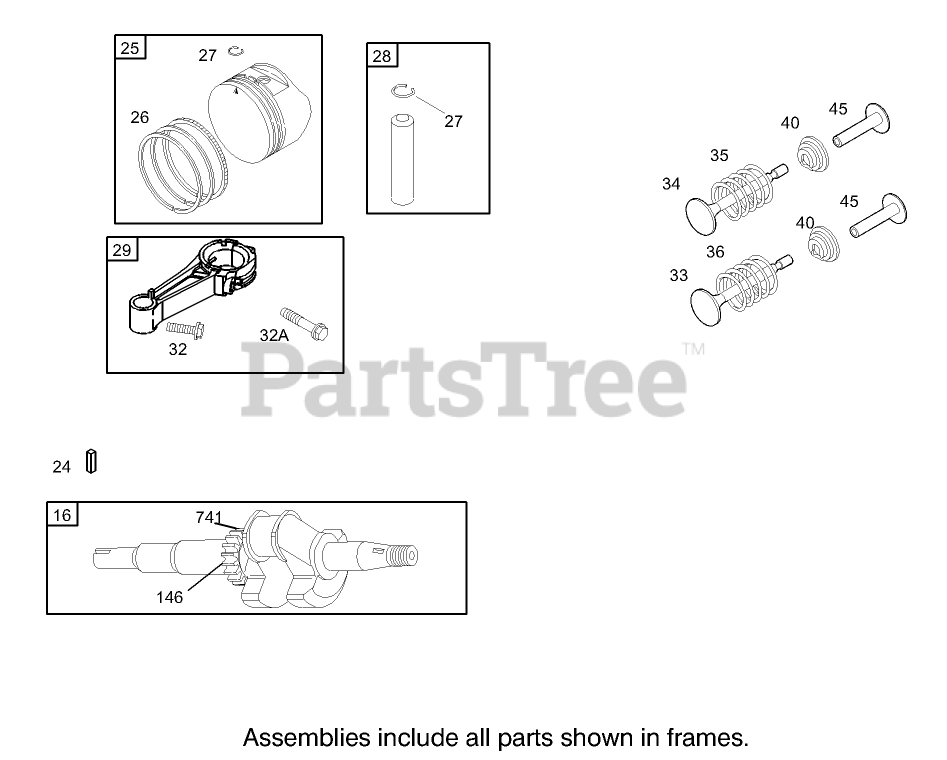 25
27
26
28
27
45
40
35
34
45
40
36
33
29
32
32A
PartsTree™
24
16
741
146
Assemblies include all parts shown in frames.