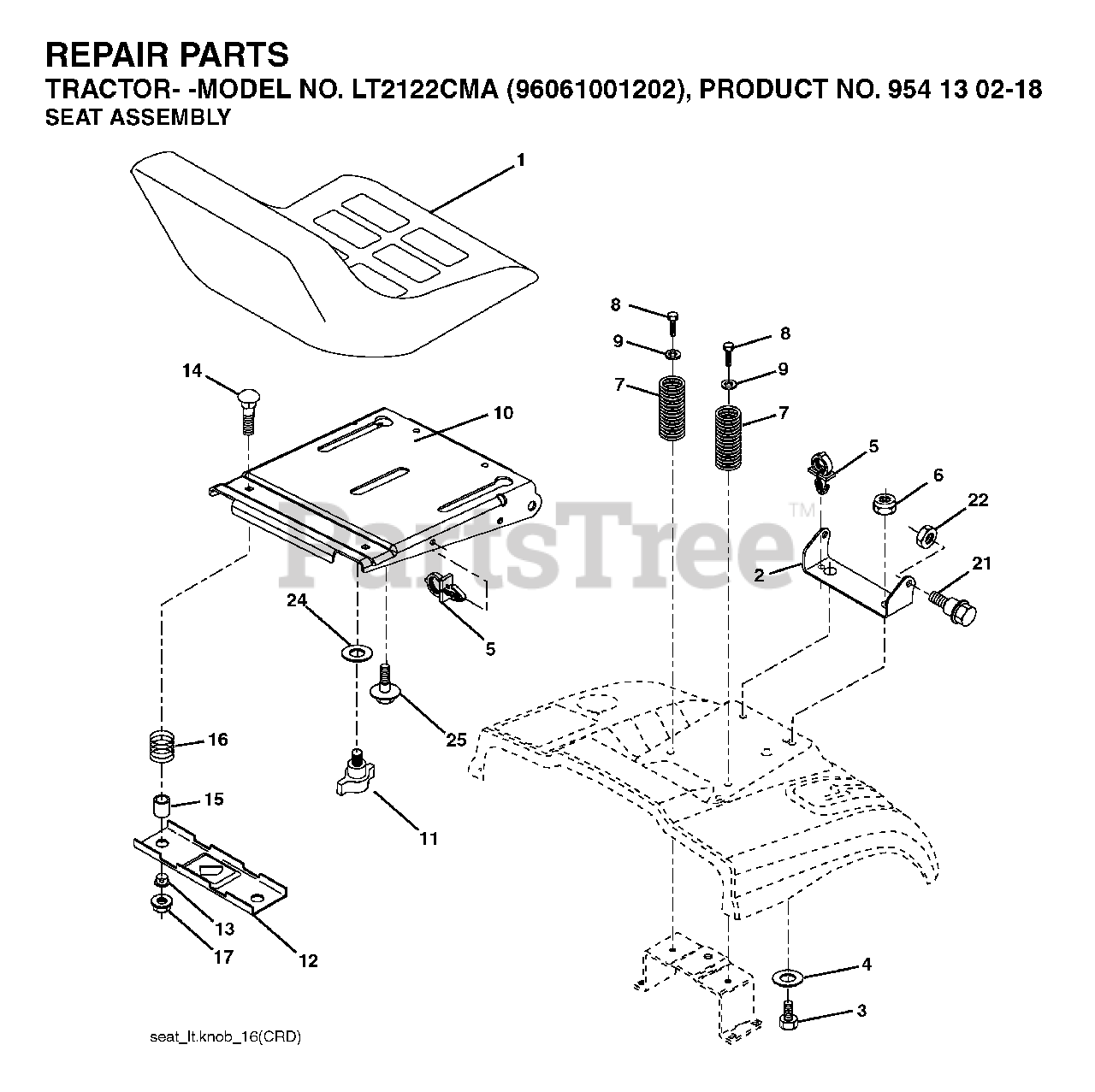 REPAIR PARTS
TRACTOR- -MODEL NO. LT2122CMA (96061001202), PRODUCT NO. 954 13 02-18
SEAT ASSEMBLY

1
8
9
8
9
7
7
14
10
5
6
22
21
2
PartsTree™
24
5
25
16
15
11
13
17
12
4
3

seat_lt.knob_16(CRD)