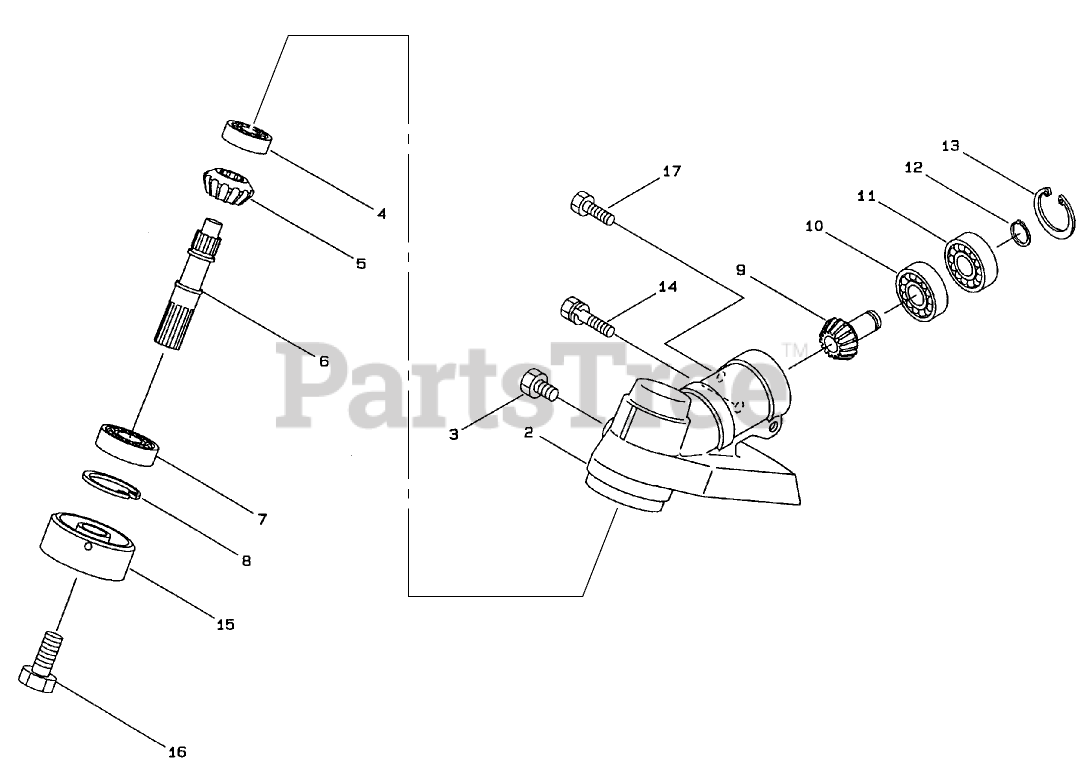 4
5
6
7
8
15
16
17
14
3
2
9
10
11
12
13
PartsTree™