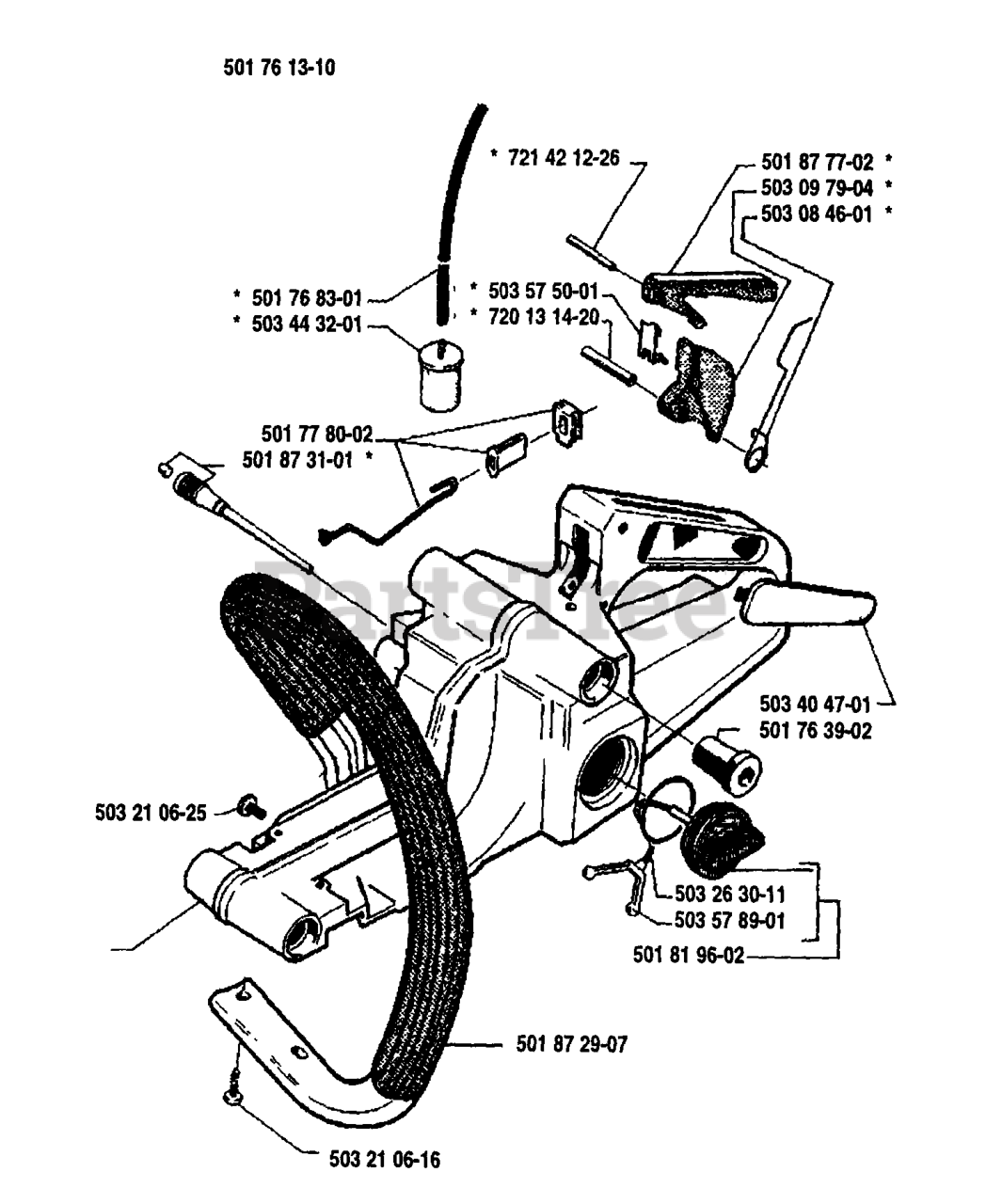 501 76 13-10

* 721 42 12-26

501 87 77-02 *
503 09 79-04 *
503 08 46-01 *

* 501 76 83-01
* 503 44 32-01

* 503 57 50-01
* 720 13 14-20

501 77 80-02
501 87 31-01 *

PartsTree

503 40 47-01
501 76 39-02

503 21 06-25

503 26 30-11
503 57 89-01
501 81 96-02

501 87 29-07

503 21 06-16