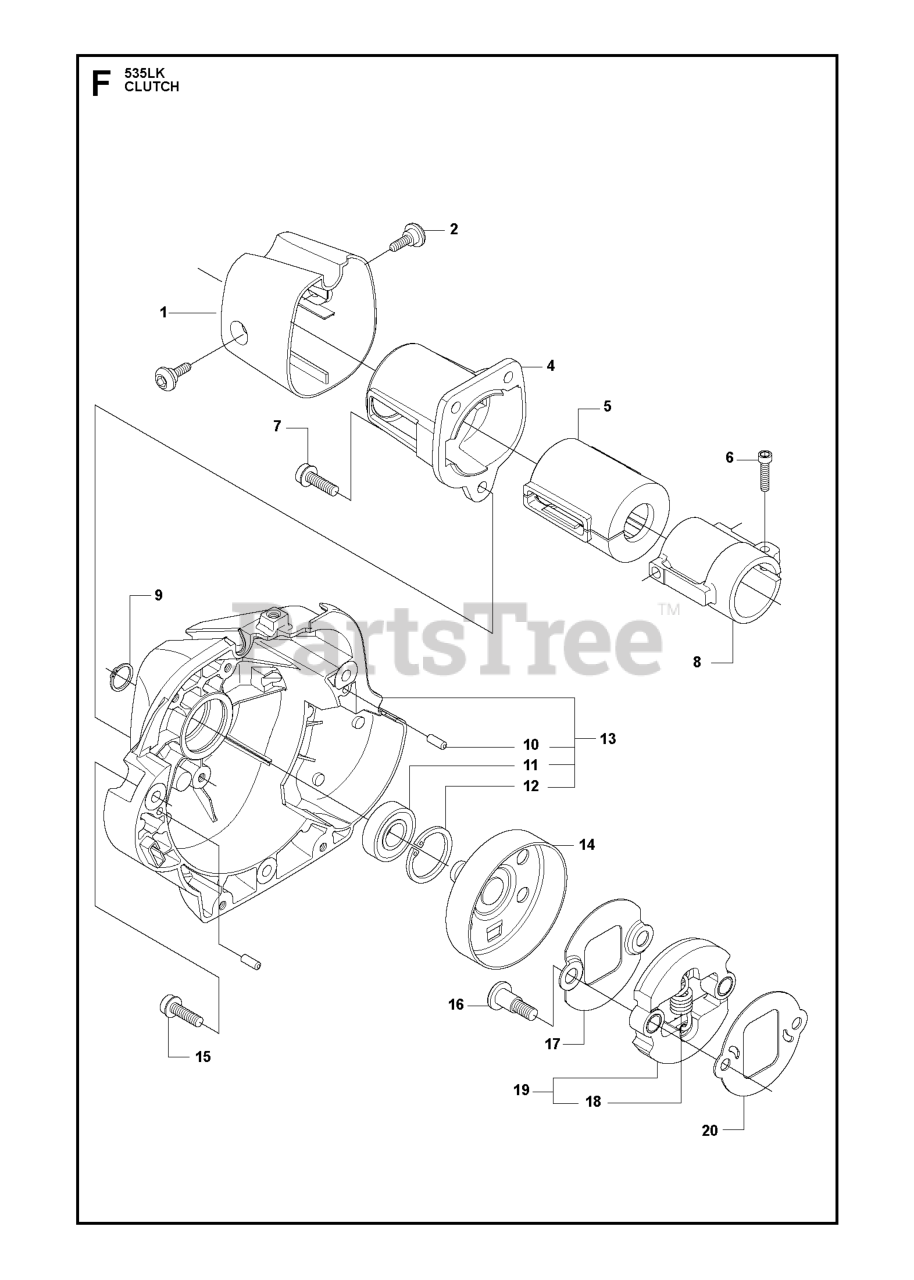 F 535LK
CLUTCH

2
1
4
5
7
6
9
PartsTree™
8
10
13
11
12
14
16
17
15
19
18
20