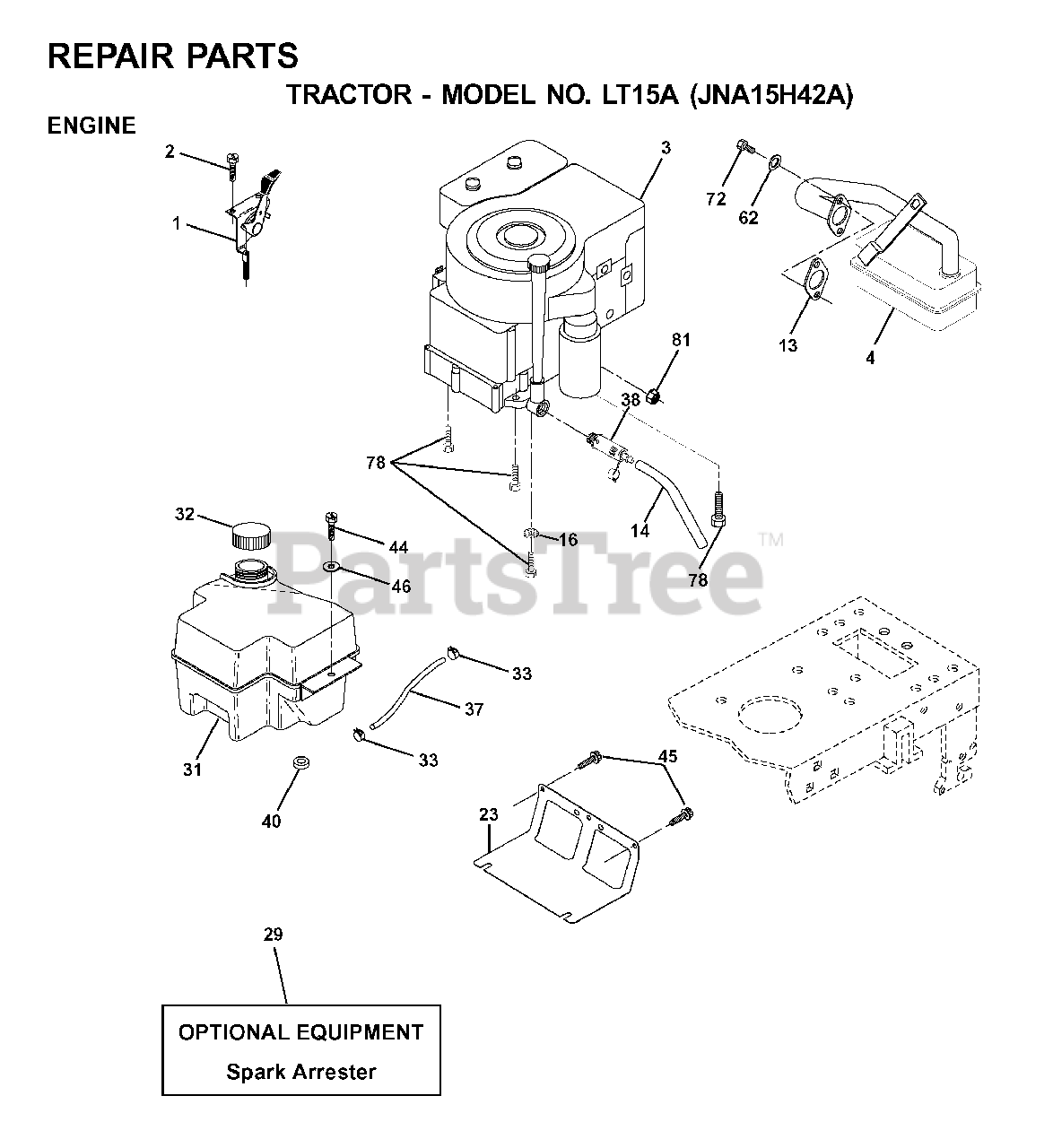 REPAIR PARTS

TRACTOR - MODEL NO. LT15A (JNA15H42A)

ENGINE

2
1
3
72
62
13
4
81
38
78
14
78
16
32
44
46
PartsTree™
33
37
33
31
40
45
23
29

OPTIONAL EQUIPMENT
Spark Arrester