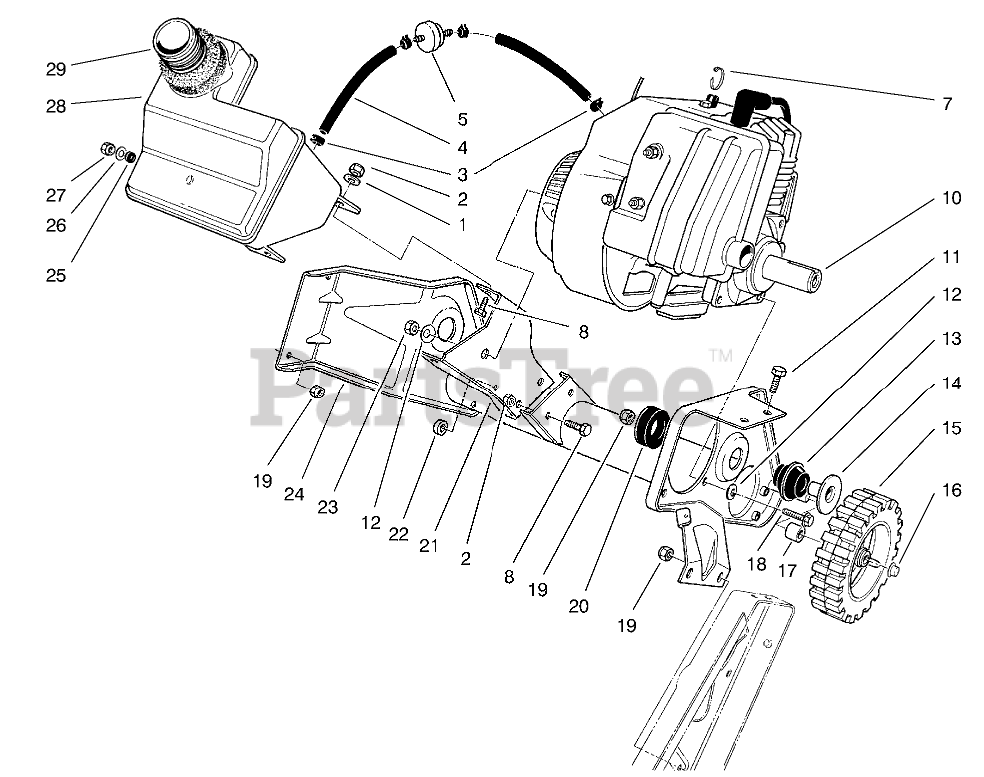 29
28
27
26
25
5
4
3
2
1
7
10
11
12
13
14
15
16
8
PartsTree™
19
24
23
12
22
21
2
8
19
20
19
18
17