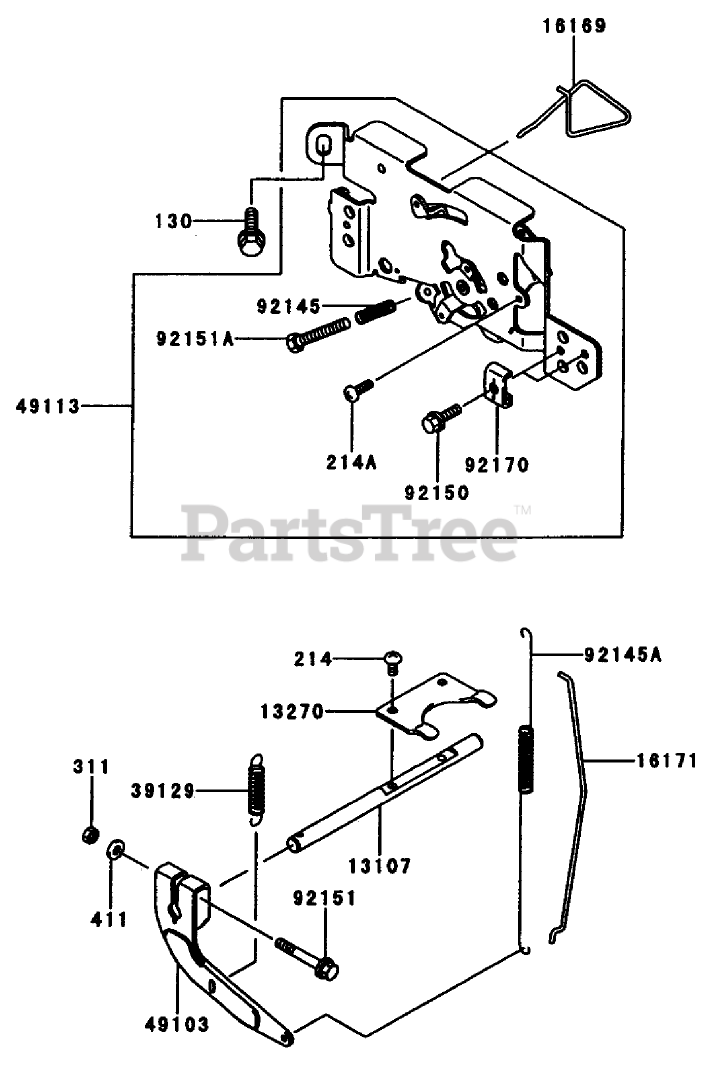 16169
130
92145
92151A
49113
214A
92170
92150
PartsTree™

214
92145A
13270
16171
311
39129
13107
411
92151
49103