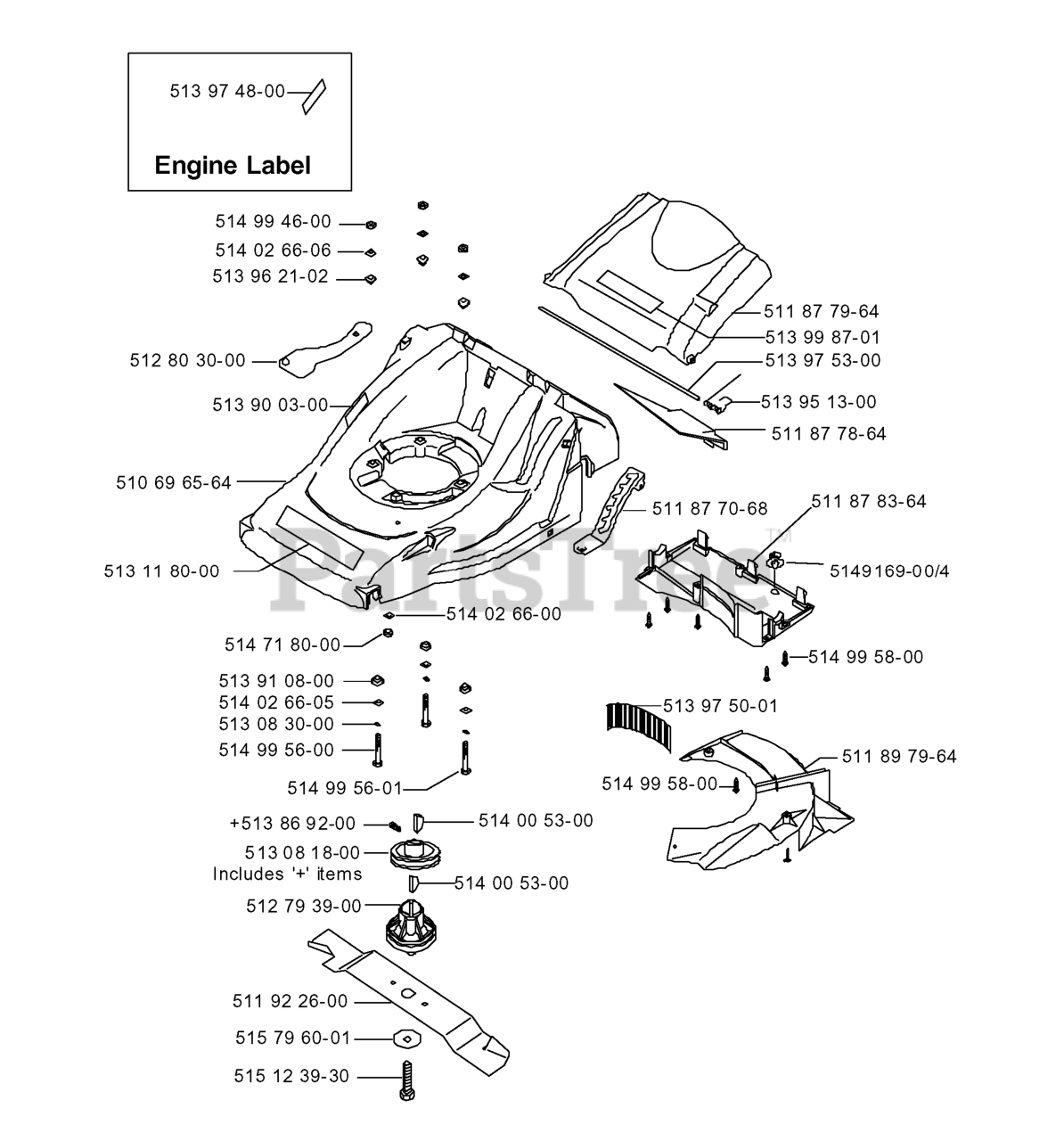 513 97 48-00

Engine Label

514 99 46-00
514 02 66-06
513 96 21-02
512 80 30-00
513 90 03-00
510 69 65-64
513 11 80-00
511 87 79-64
513 99 87-01
513 97 53-00
513 95 13-00
511 87 78-64
511 87 70-68
511 87 83-64
5149169-00/4
PartsTree™
514 02 66-00
514 71 80-00
513 91 08-00
514 02 66-05
513 08 30-00
514 99 56-00
514 99 56-01
514 99 58-00
513 97 50-01
511 89 79-64
514 99 58-00
+513 86 92-00
514 00 53-00
513 08 18-00
Includes '+' items
514 00 53-00
512 79 39-00
511 92 26-00
515 79 60-01
515 12 39-30