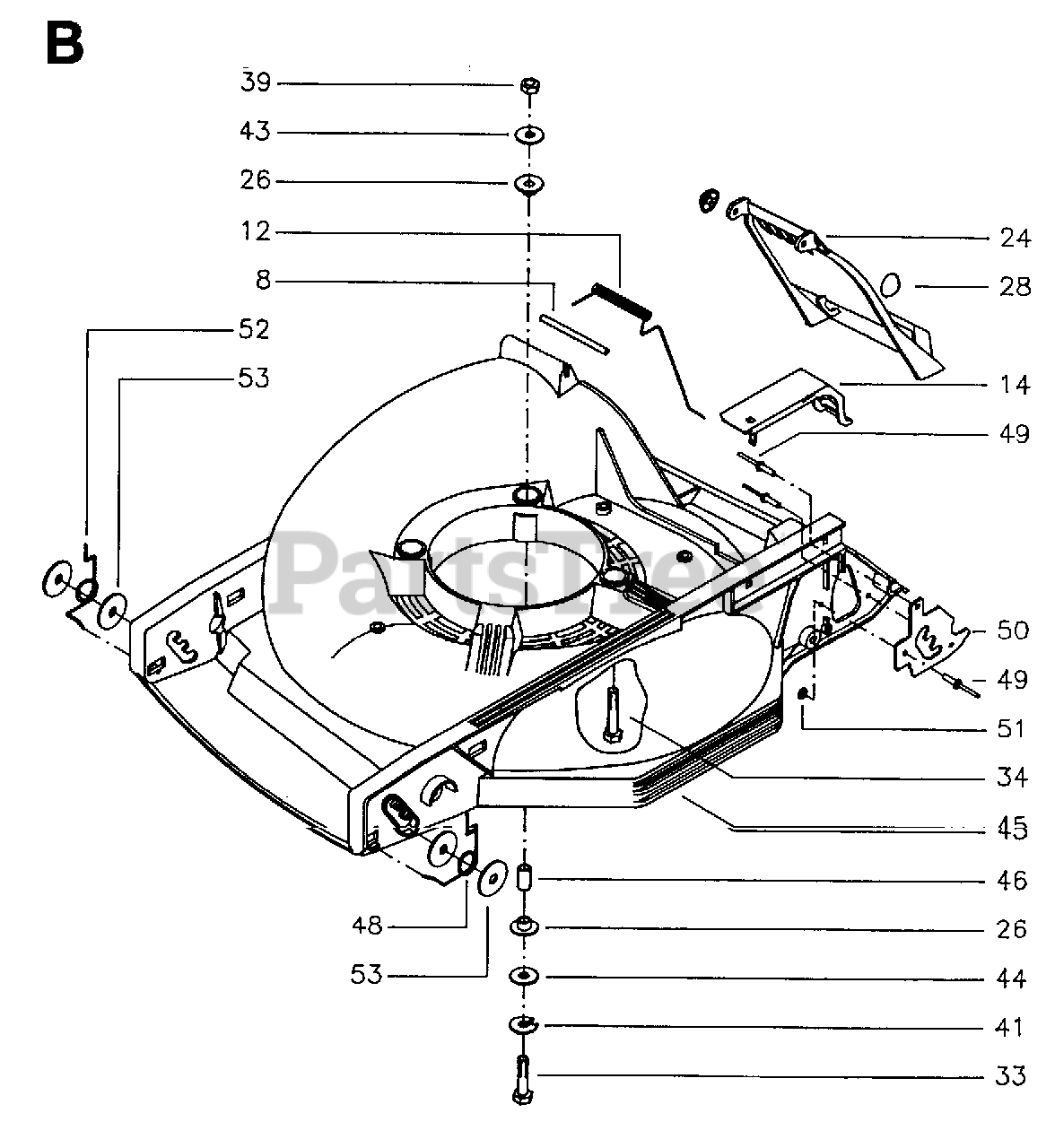 B

39
43
26
12
8
52
53
24
28
14
49
PartsTree
50
49
51
34
45
46
26
44
41
33
48
53