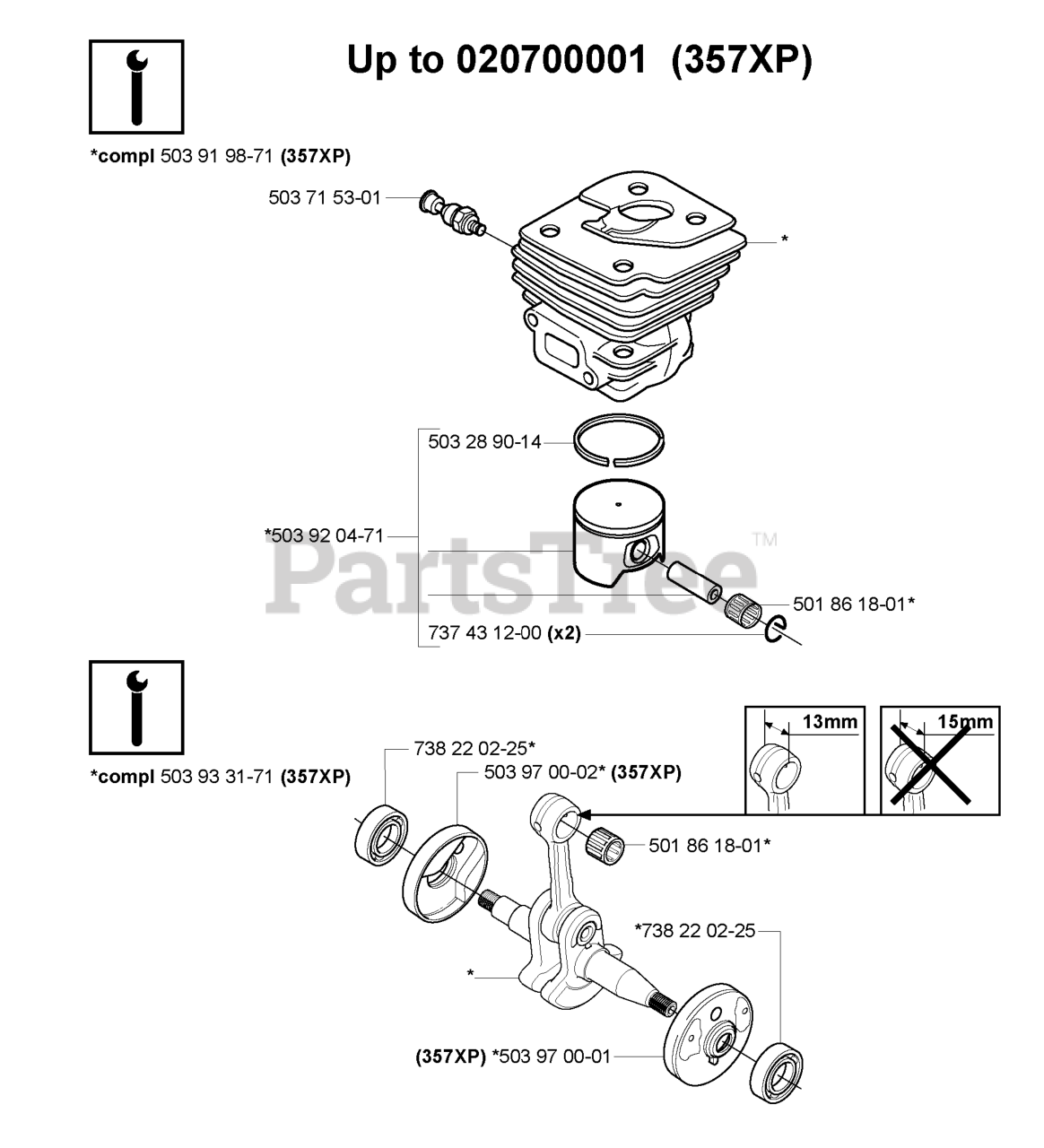 Up to 020700001 (357XP)

*compl 503 91 98-71 (357XP)

503 71 53-01

*

503 28 90-14

*503 92 04-71

PartsTree™

501 86 18-01*

737 43 12-00 (x2)

13mm

15mm

*compl 503 93 31-71 (357XP)

738 22 02-25*

503 97 00-02* (357XP)

501 86 18-01*

*738 22 02-25

*

(357XP) *503 97 00-01