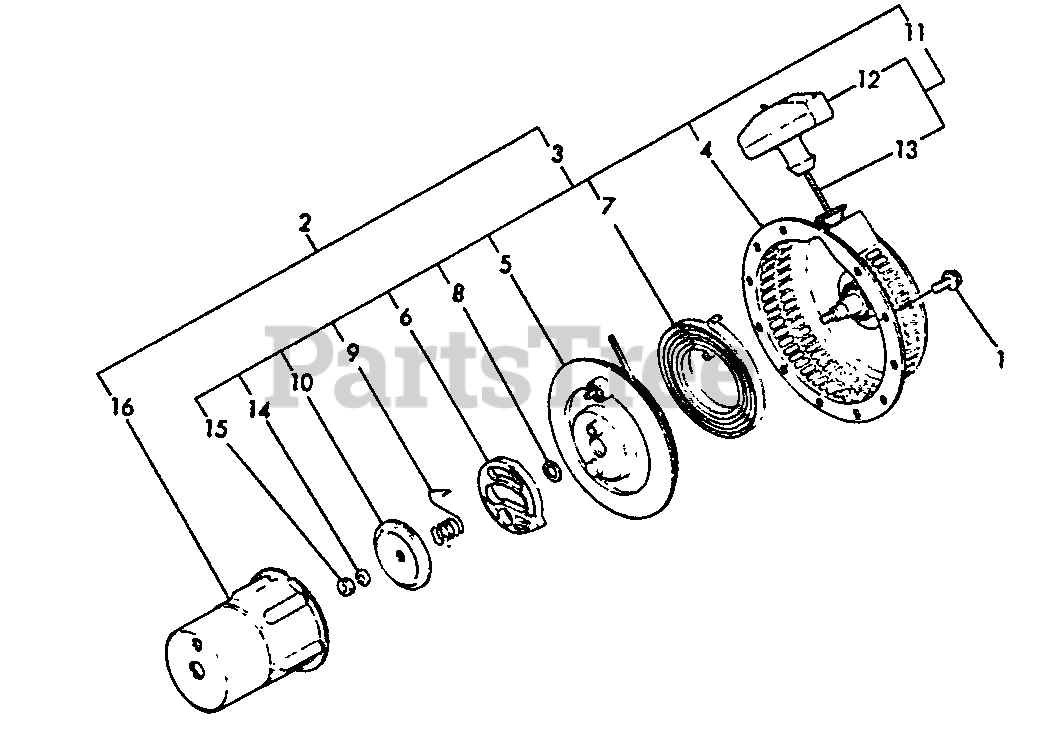 11
12
13
4
3
7
2
5
8
6
9
10
14
15
16
1
PartsTree