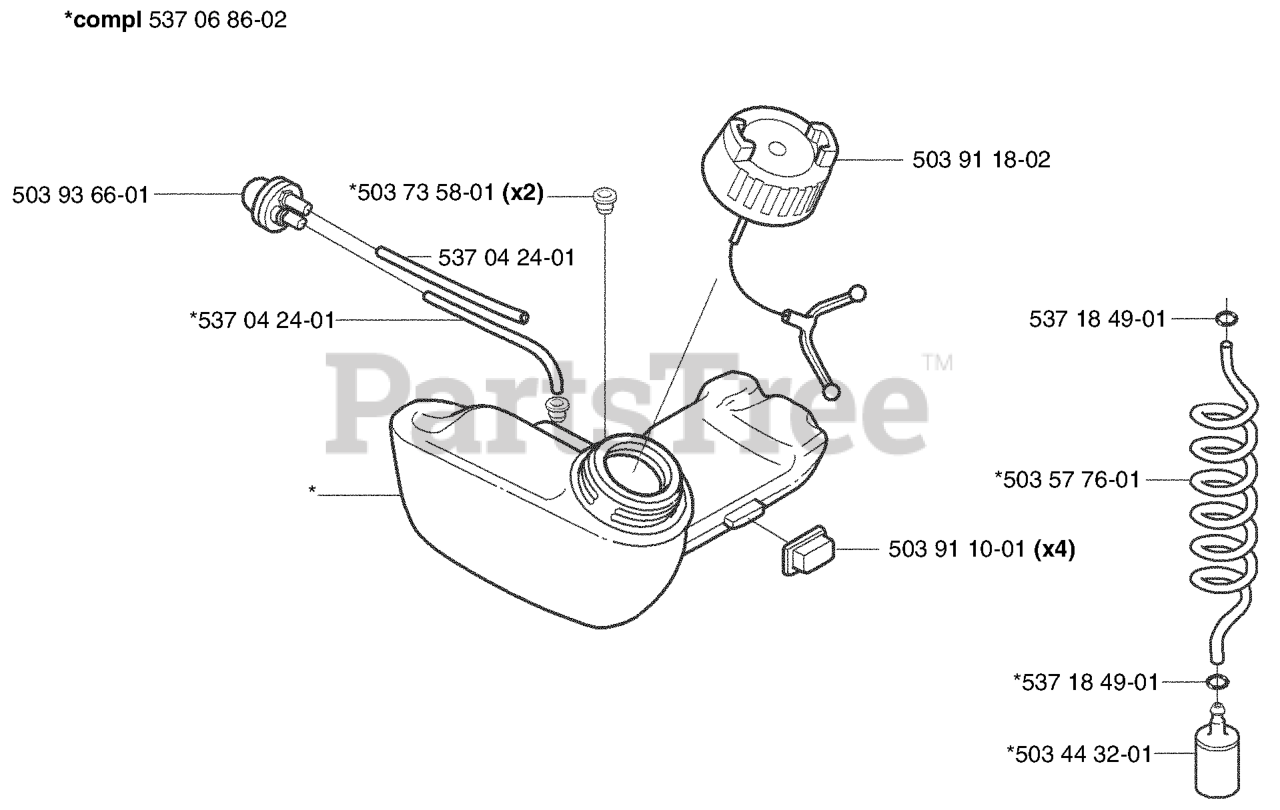 *compl 537 06 86-02

503 93 66-01

*503 73 58-01 (x2)

503 91 18-02

537 04 24-01

*537 04 24-01

537 18 49-01

PartsTree™

*

*503 57 76-01

503 91 10-01 (x4)

*537 18 49-01

*503 44 32-01