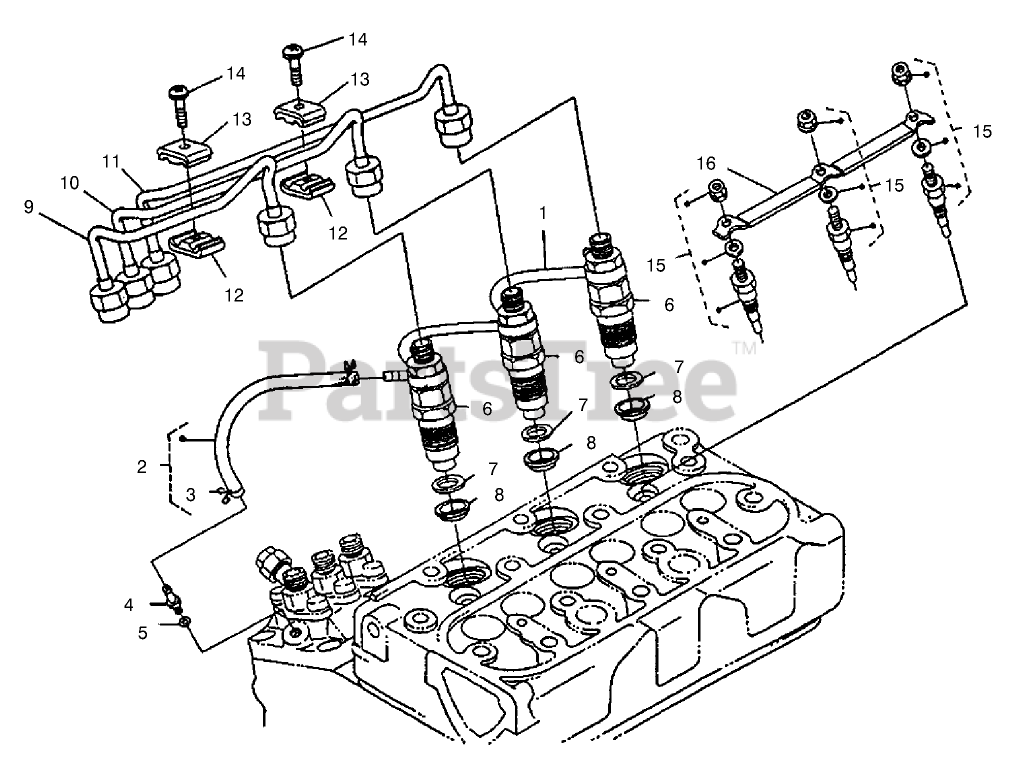 14
14
13
13
11
10
9
12
12
1
16
15
15
15
6
6
6
7
8
7
8
7
8
2
3
4
5
PartsTree™