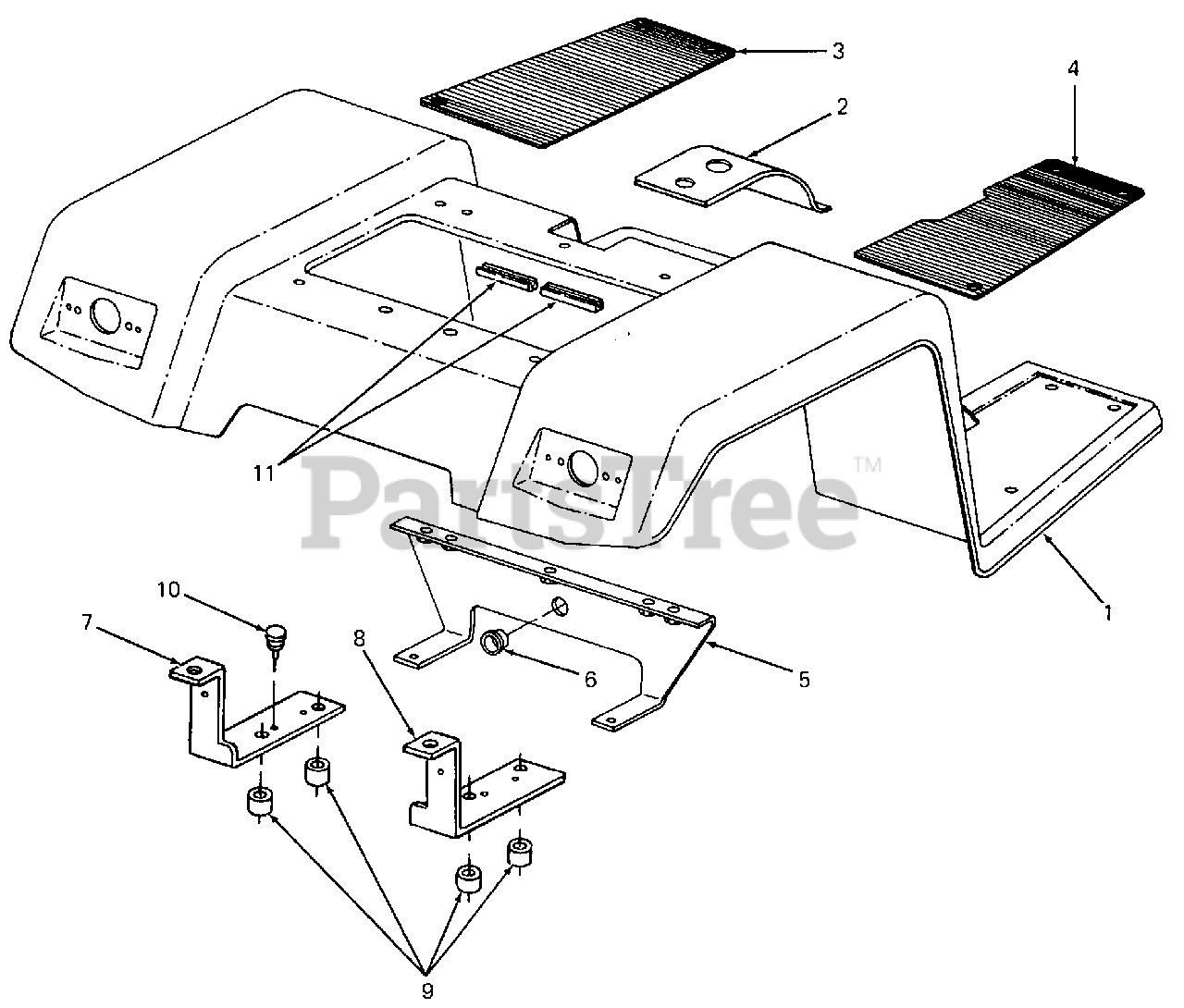 3
4
2
11
PartsTree™
1
10
7
8
6
5
9