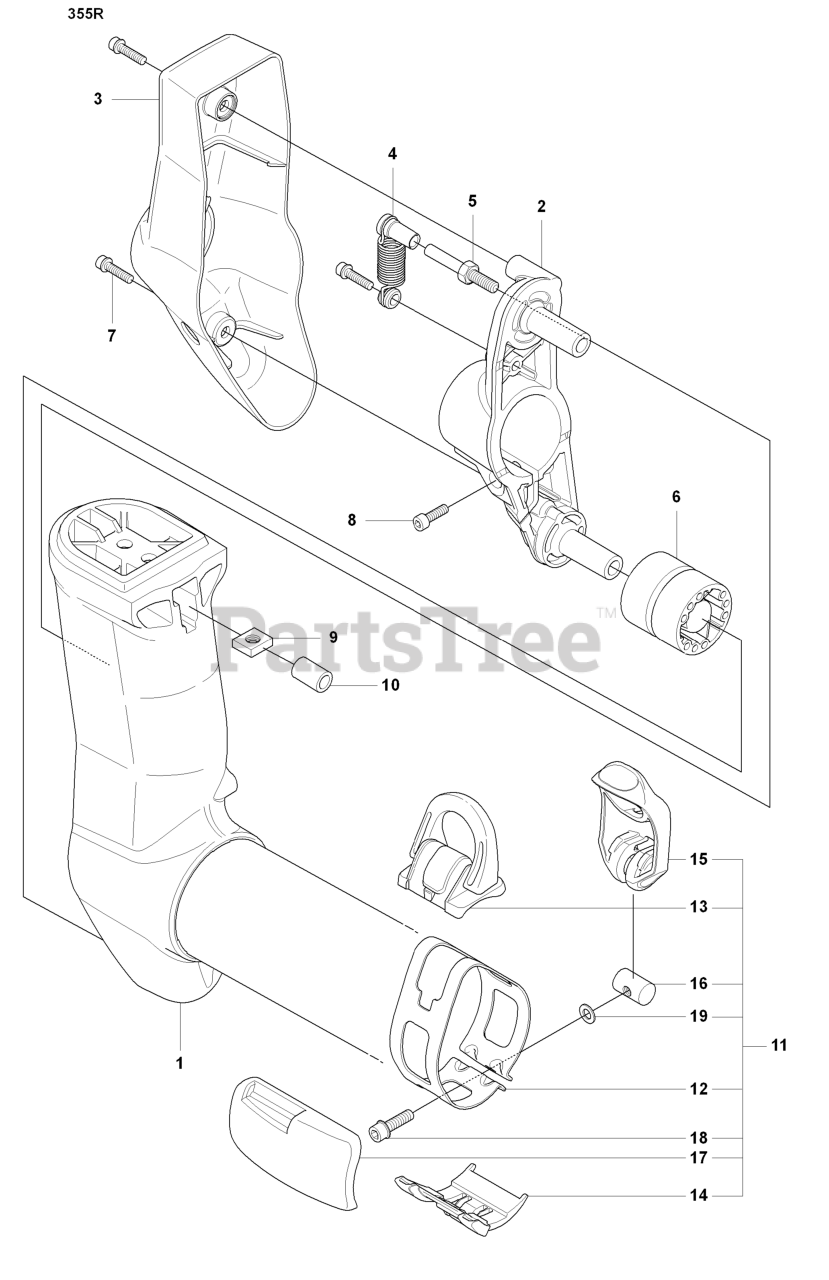 355R

3

4

5

2

7

8

6

PartsTree™

9

10

15

13

16

19

11

1

12

18

17

14