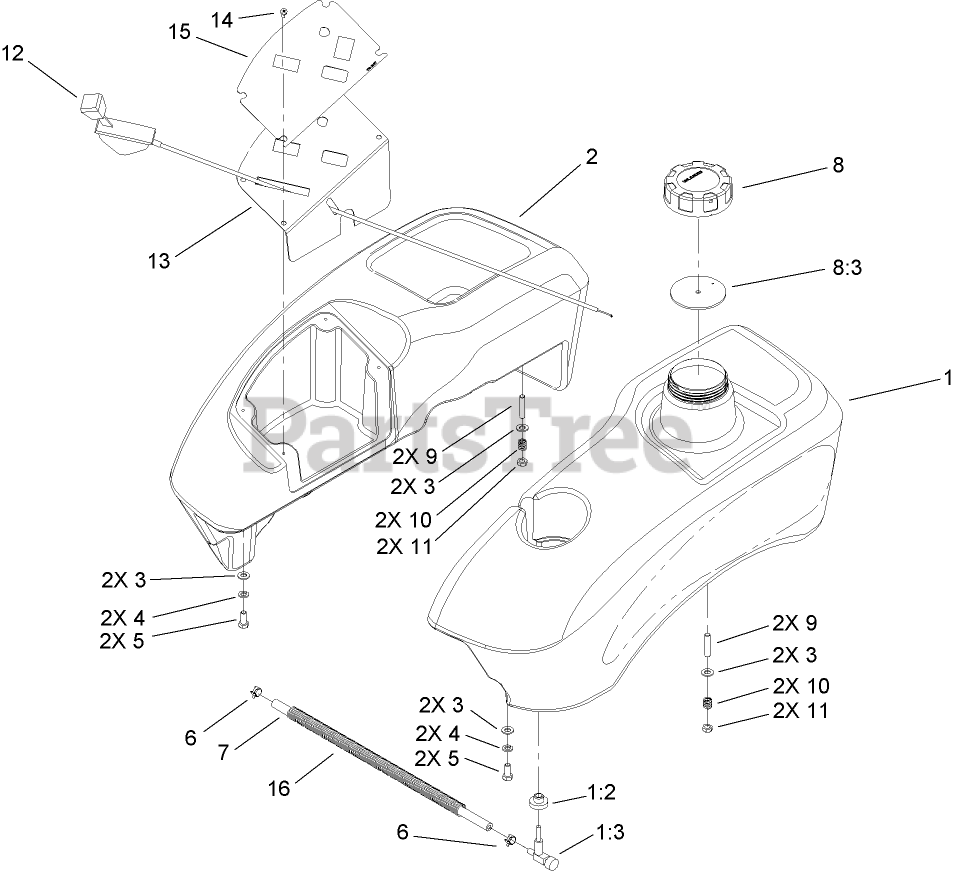 14
15
12
2
8
8:3
13
1
PartsTree
2X 9
2X 3
2X 10
2X 11
2X 3
2X 4
2X 5
2X 9
2X 3
2X 10
2X 11
2X 3
2X 4
2X 5
6
7
16
1:2
6
1:3