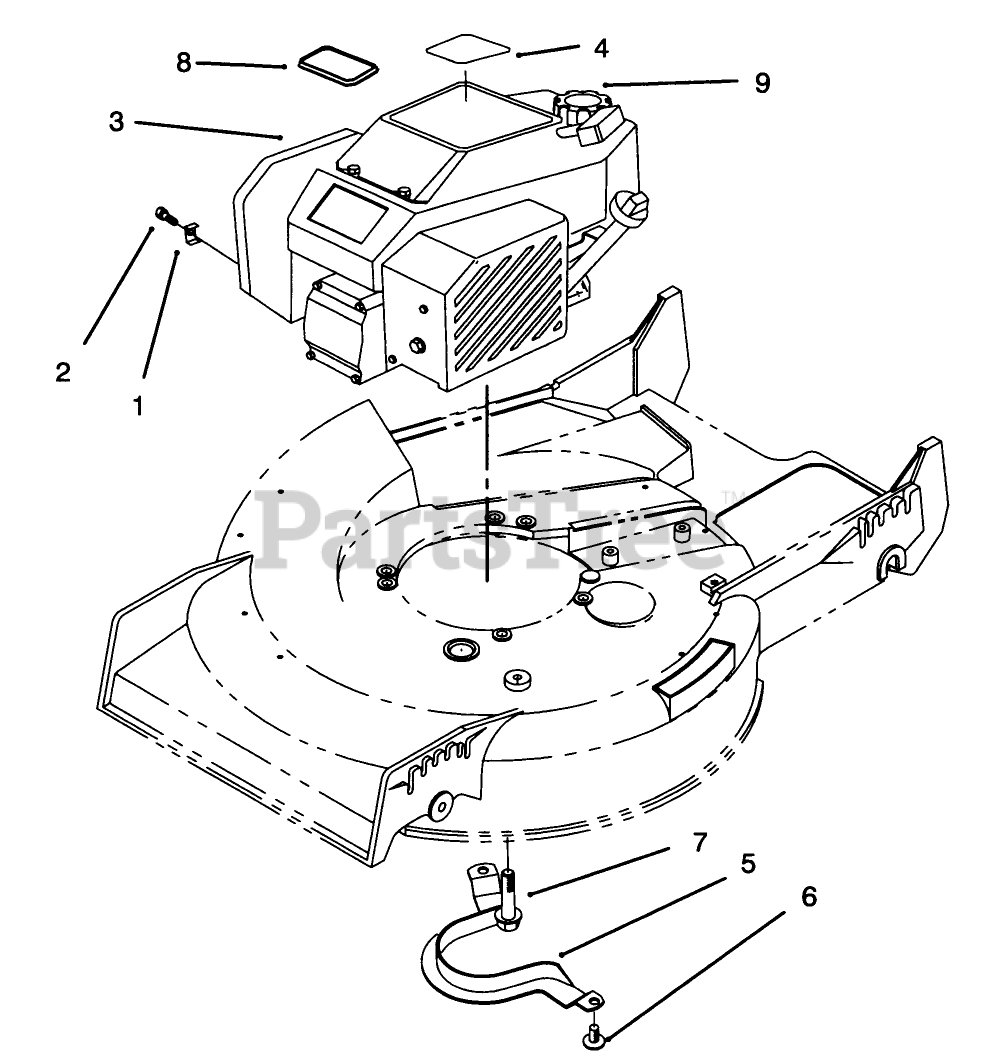 8
4
9
3
2
1
PartsTree™
7
5
6