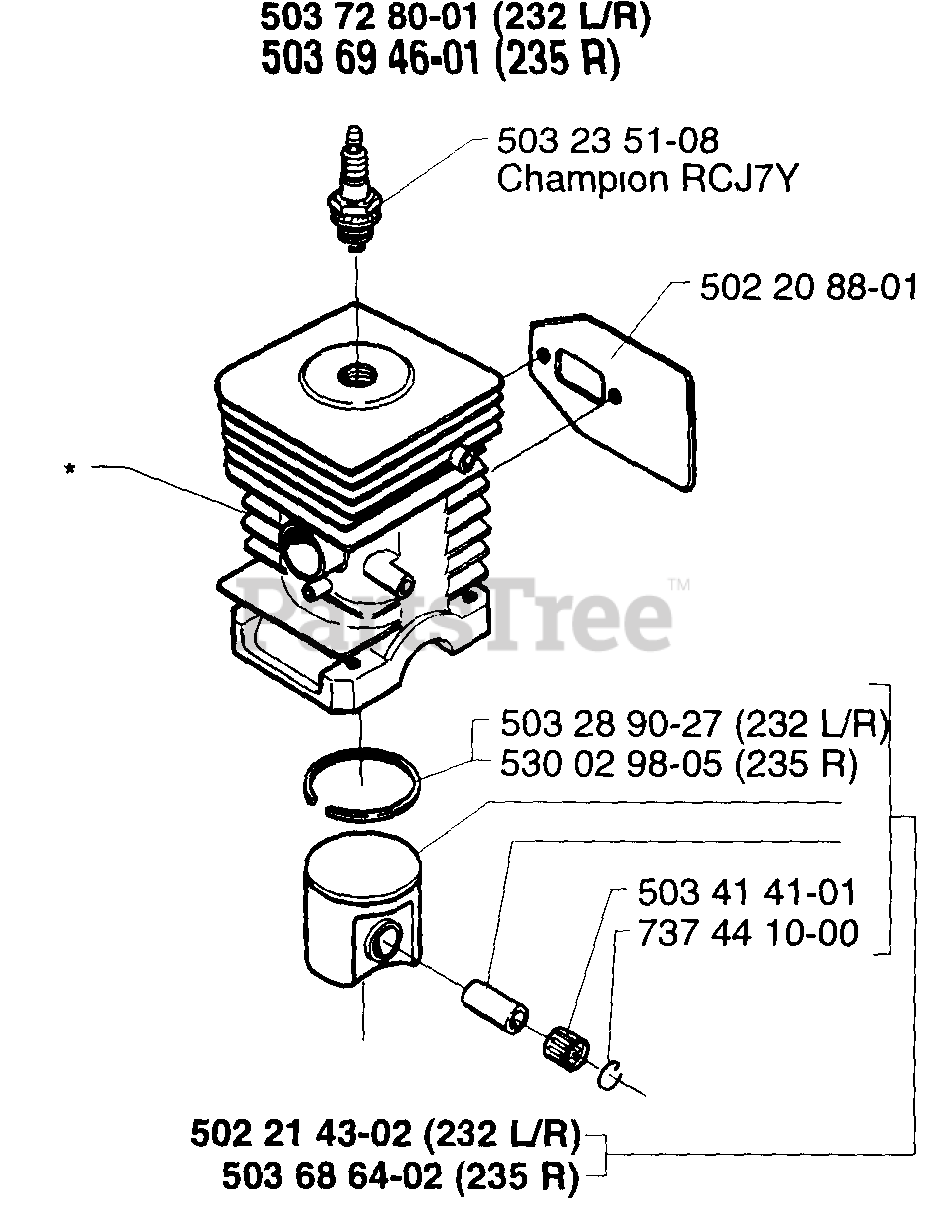 503 72 80-01 (232 L/R)
503 69 46-01 (235 R)

503 23 51-08
Champion RCJ7Y

502 20 88-01

*

PartsTree™

503 28 90-27 (232 L/R)
530 02 98-05 (235 R)

503 41 41-01
737 44 10-00

502 21 43-02 (232 L/R)
503 68 64-02 (235 R)