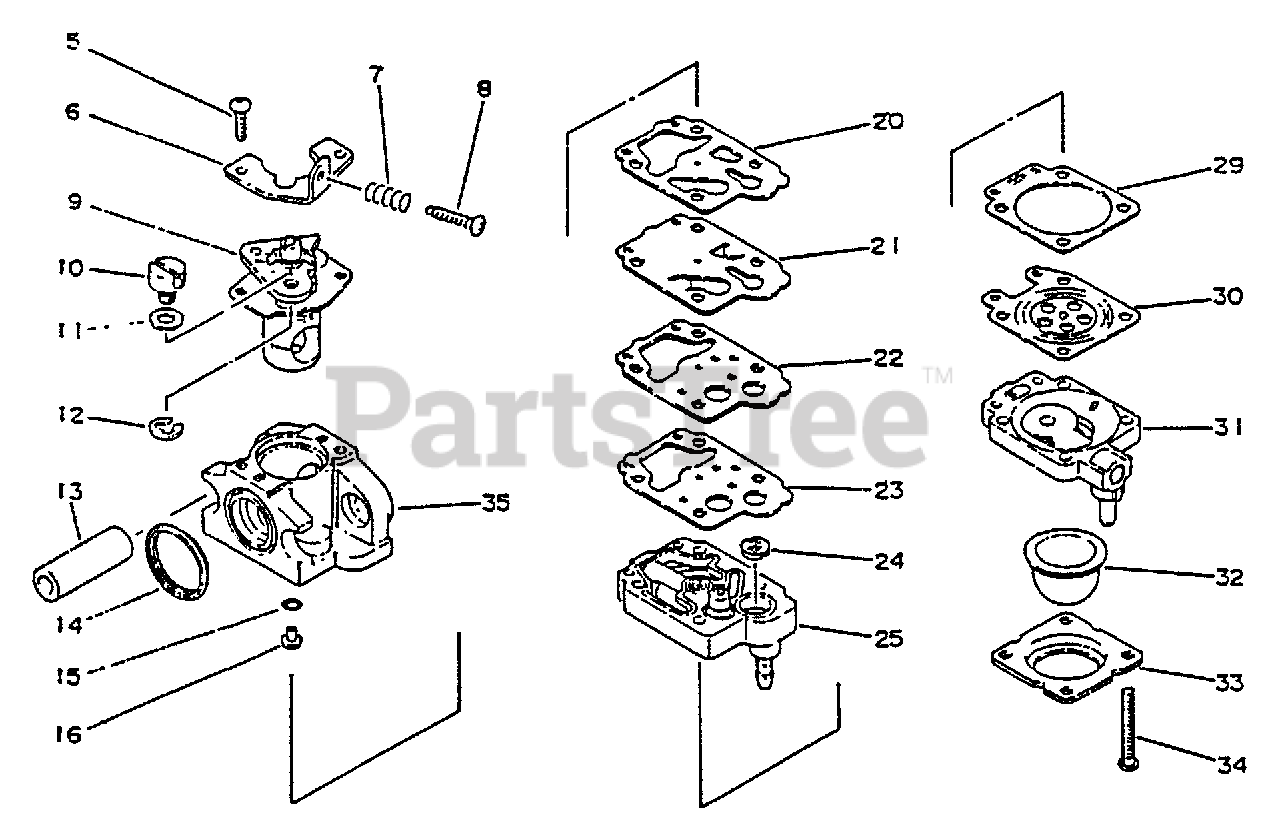 5
6
7
8
9
10
11
12
13
14
15
16
35
20
21
22
23
24
25
29
30
31
32
33
34
PartsTree™