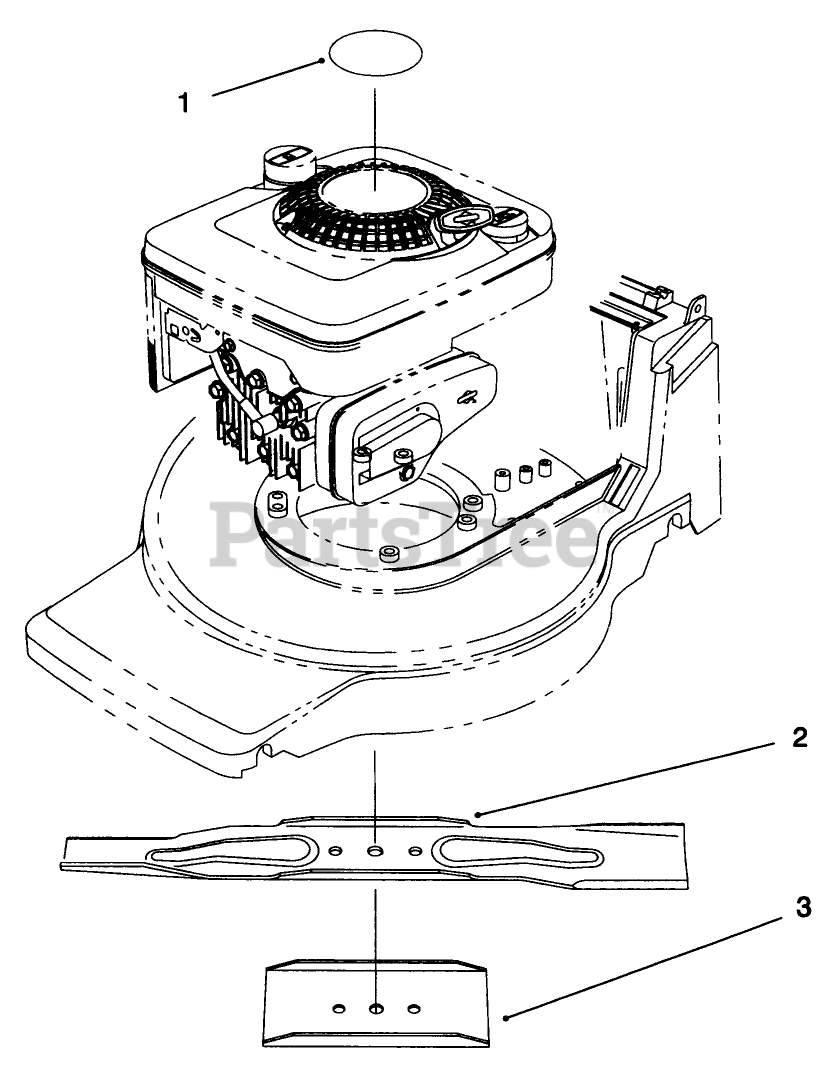 1

PartsTree

2

3