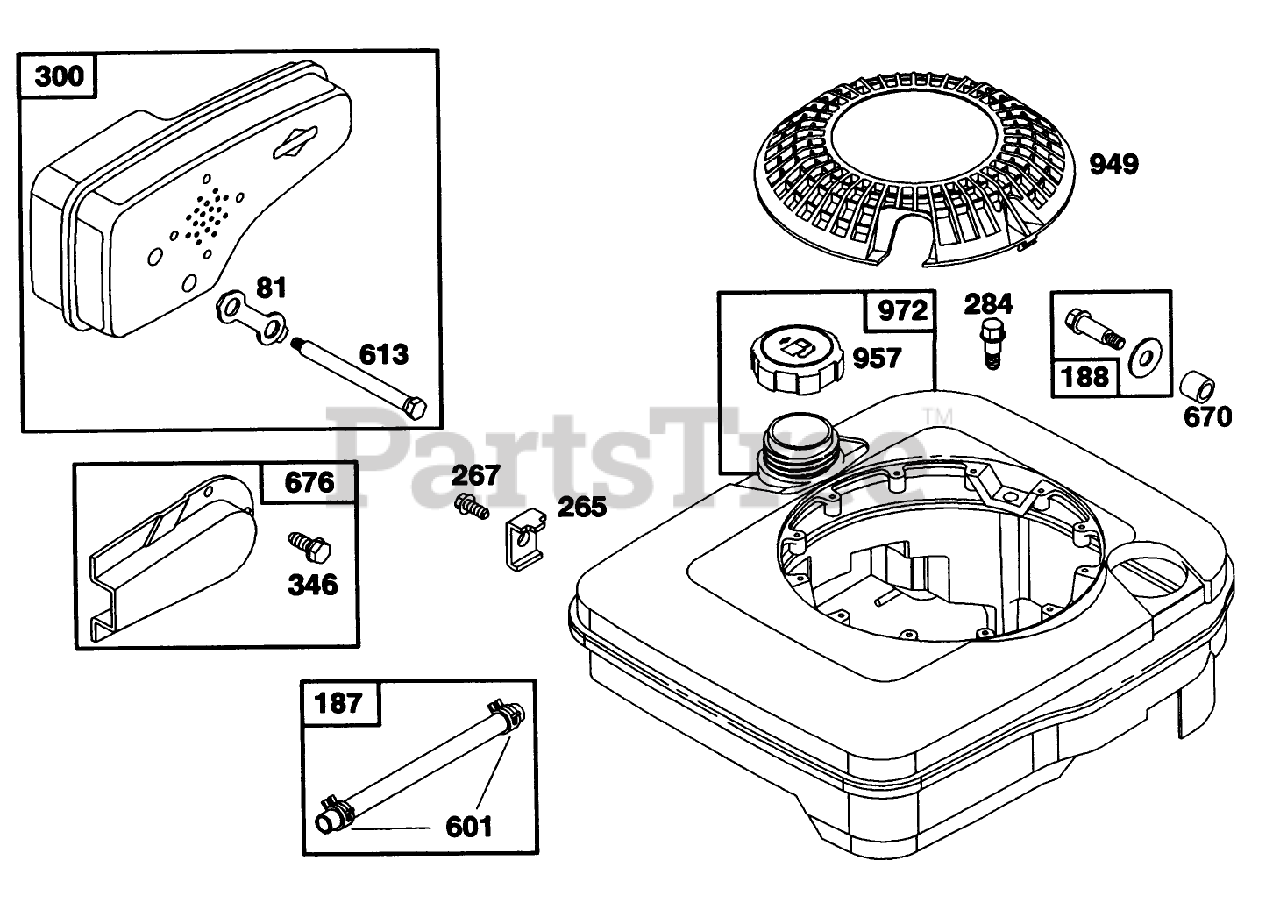 300
81
613
949
972
957
284
188
670
PartsTree™
676
346
267
265
187
601