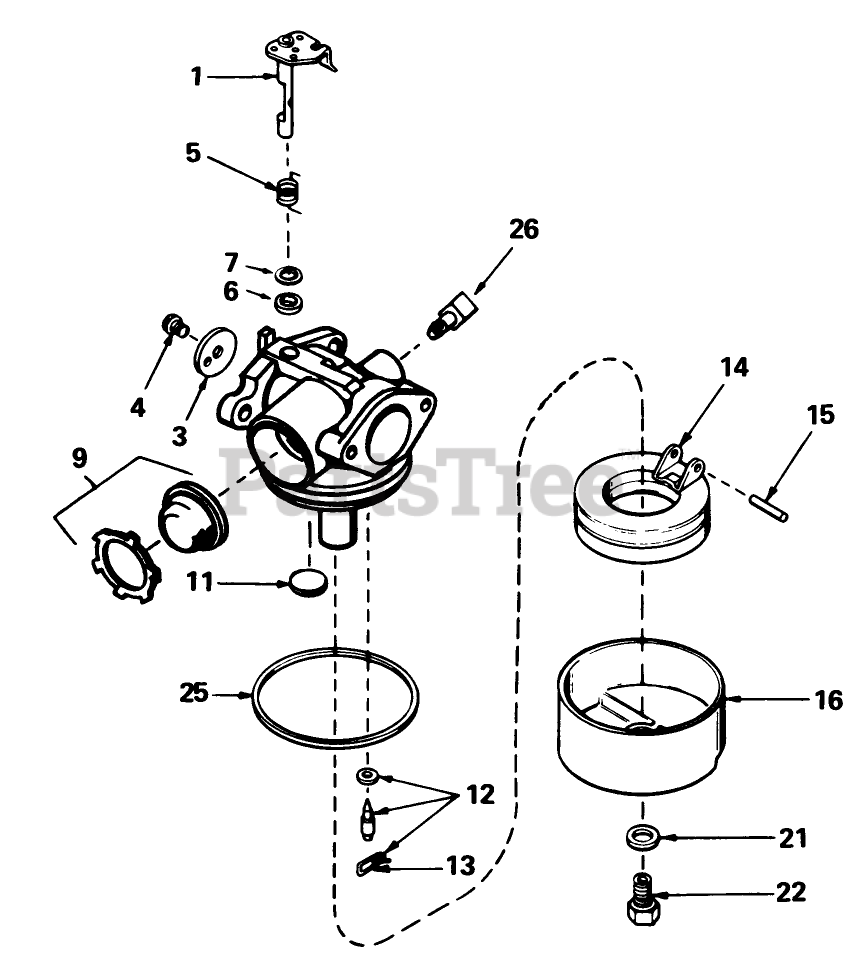 1
5
26
7
6
4
3
14
15
9
PartsTree
11
25
16
12
13
21
22