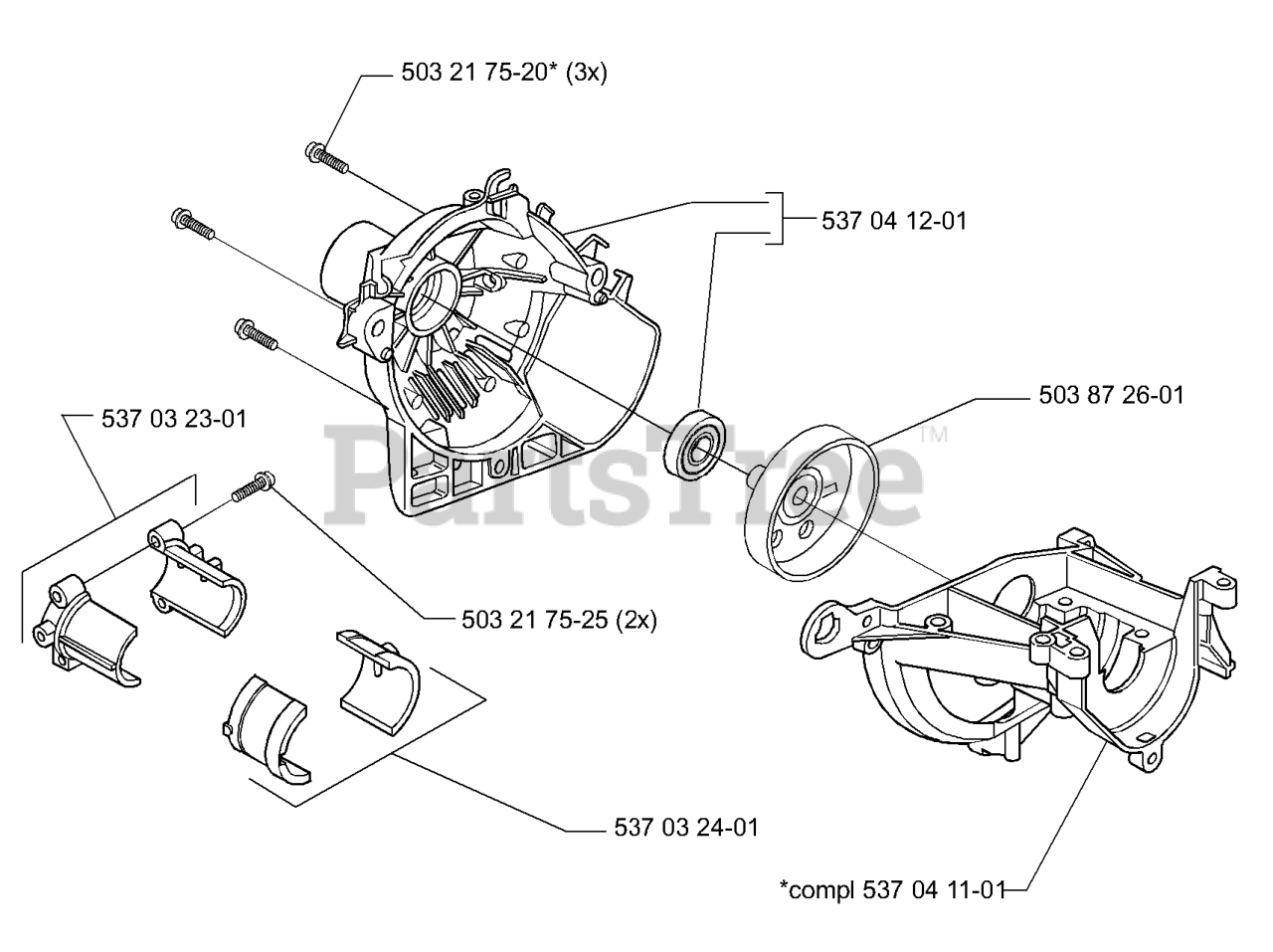 503 21 75-20* (3x)

537 04 12-01

503 87 26-01

537 03 23-01

PartsTree™

503 21 75-25 (2x)

537 03 24-01

*compl 537 04 11-01