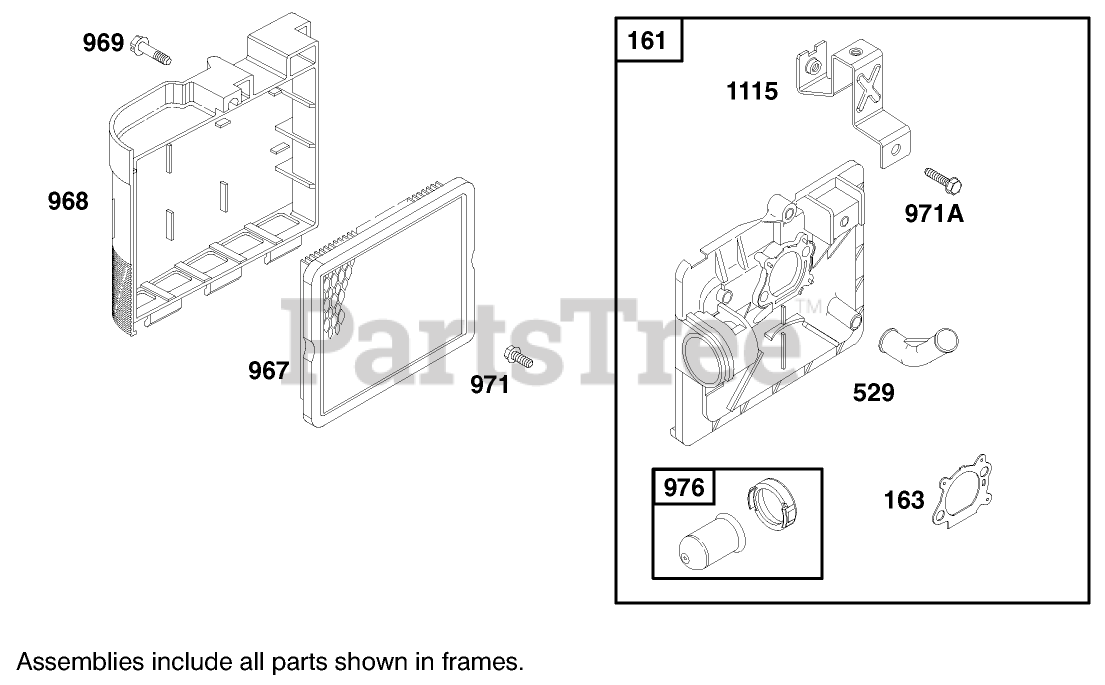 969

968

967

971

PartsTree™

161

1115

971A

529

976

163

Assemblies include all parts shown in frames.