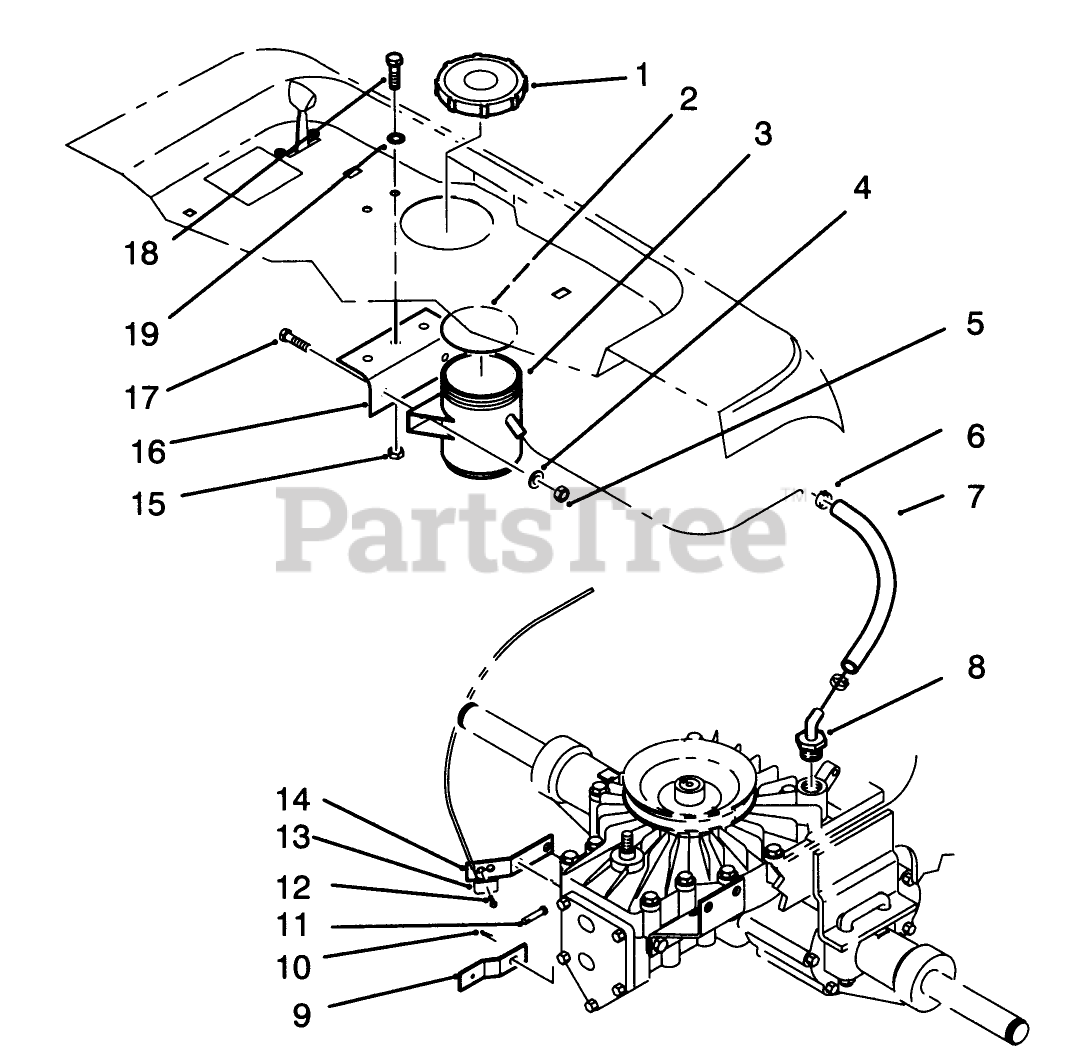 1
2
3
4
5
6
7
8
18
19
17
16
15
PartsTree
14
13
12
11
10
9